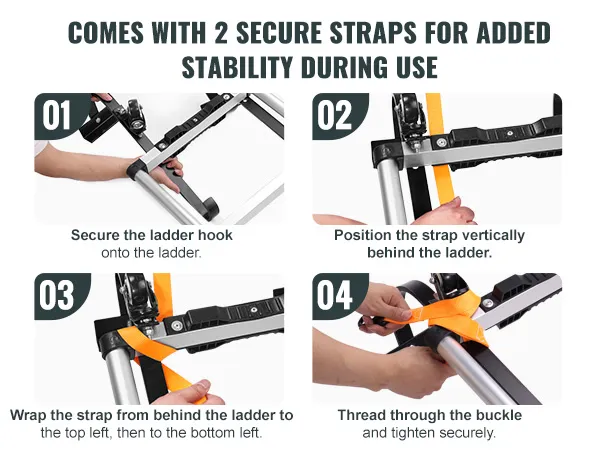 COMES WITH 2 SECURE STRAPS FOR ADDED STABILITY DURING USE

01

Secure the ladder hook onto the ladder.

02

Position the strap vertically behind the ladder.

03

Wrap the strap from behind the ladder to the top left, then to the bottom left.

04

Thread through the buckle and tighten securely.