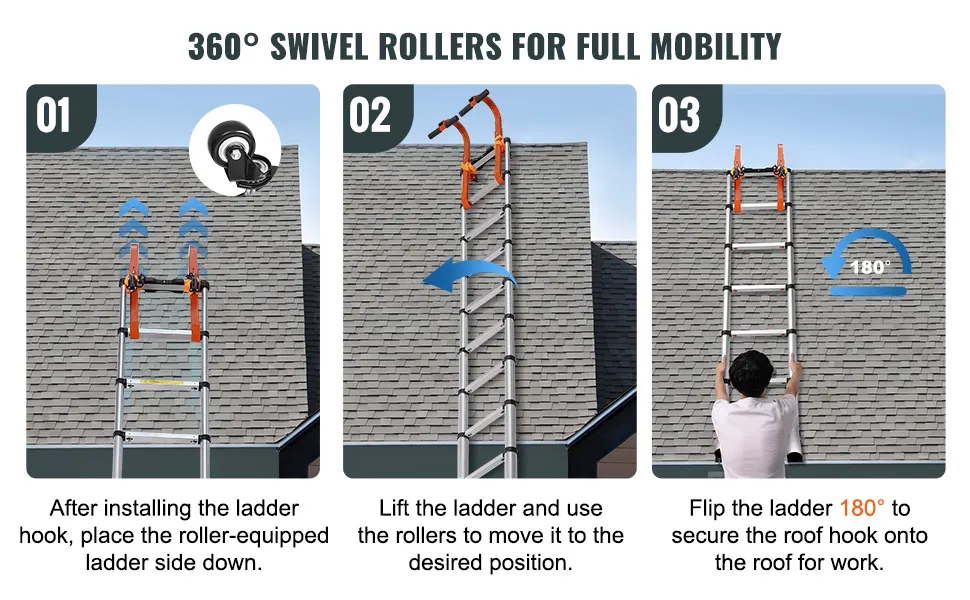 360° SWIVEL ROLLERS FOR FULL MOBILITY

01

After installing the ladder hook, place the roller-equipped ladder side down.

02

Lift the ladder and use the rollers to move it to the desired position.

03

180°

Flip the ladder 180° to secure the roof hook onto the roof for work.