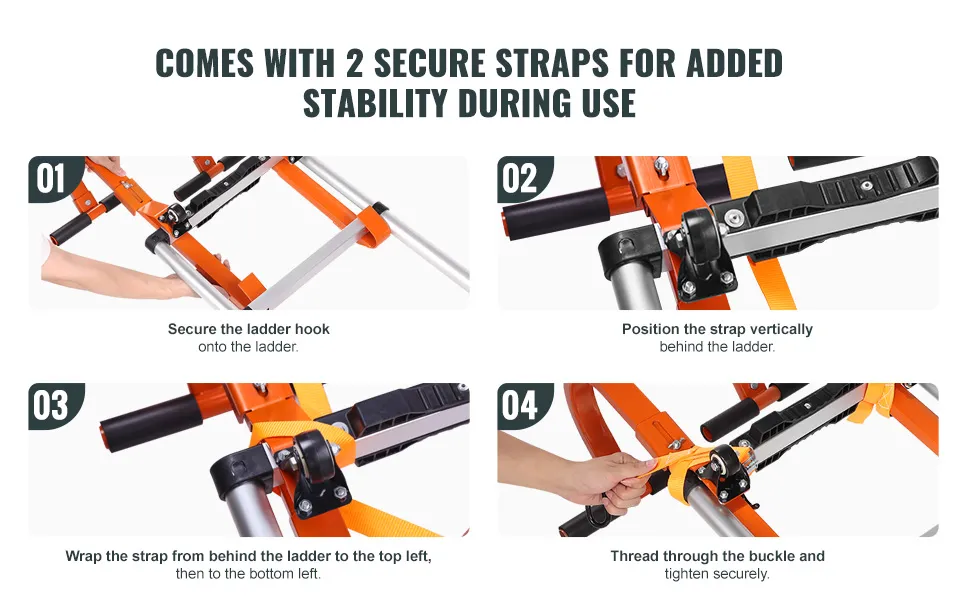 COMES WITH 2 SECURE STRAPS FOR ADDED STABILITY DURING USE

01

Secure the ladder hook onto the ladder.

02

Position the strap vertically behind the ladder.

03

Wrap the strap from behind the ladder to the top left, then to the bottom left.

04

Thread through the buckle and tighten securely.