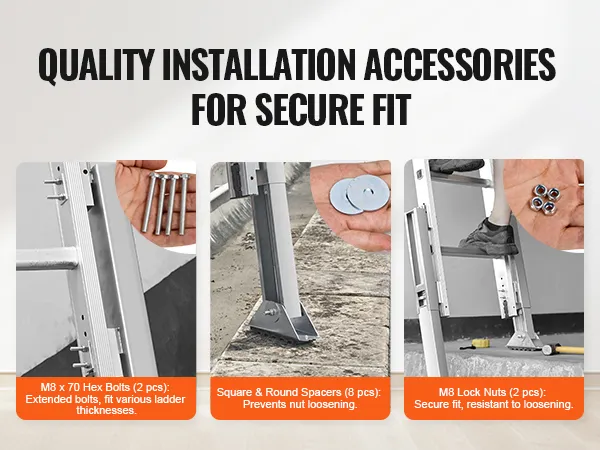 QUALITY INSTALLATION ACCESSORIES FOR SECURE FIT

M8 x 70 Hex Bolts (2 pcs): Extended bolts, fit various ladder thicknesses.

Square & Round Spacers (8 pcs): Prevents nut loosening.

M8 Lock Nuts (2 pcs): Secure fit, resistant to loosening.