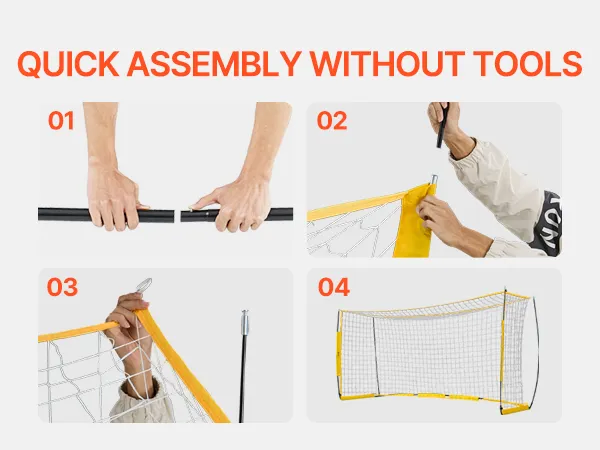 QUICK ASSEMBLY WITHOUT TOOLS

01

02

03

04