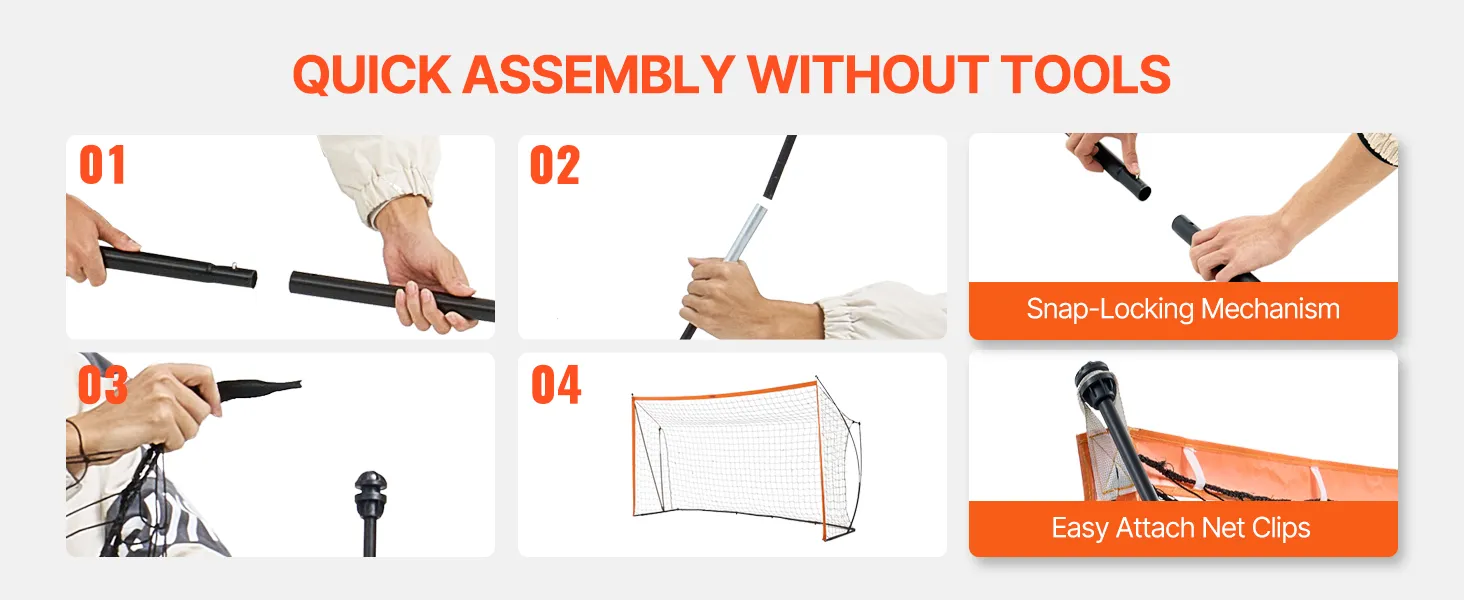 QUICK ASSEMBLY WITHOUT TOOLS

01

02

Snap-Locking Mechanism

03

04

Easy Attach Net Clips