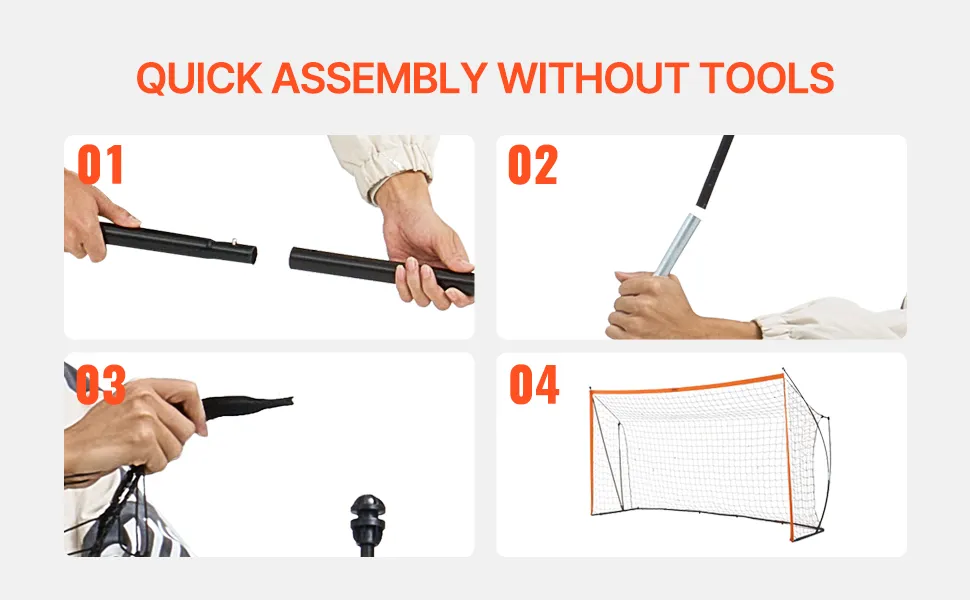 QUICK ASSEMBLY WITHOUT TOOLS

01

02

03

04