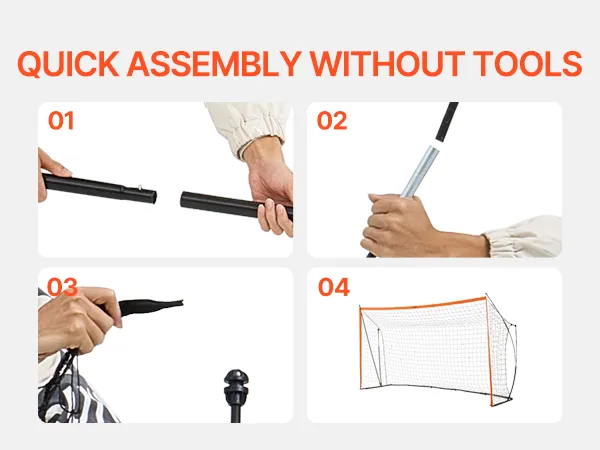 QUICK ASSEMBLY WITHOUT TOOLS

01

02

03

04