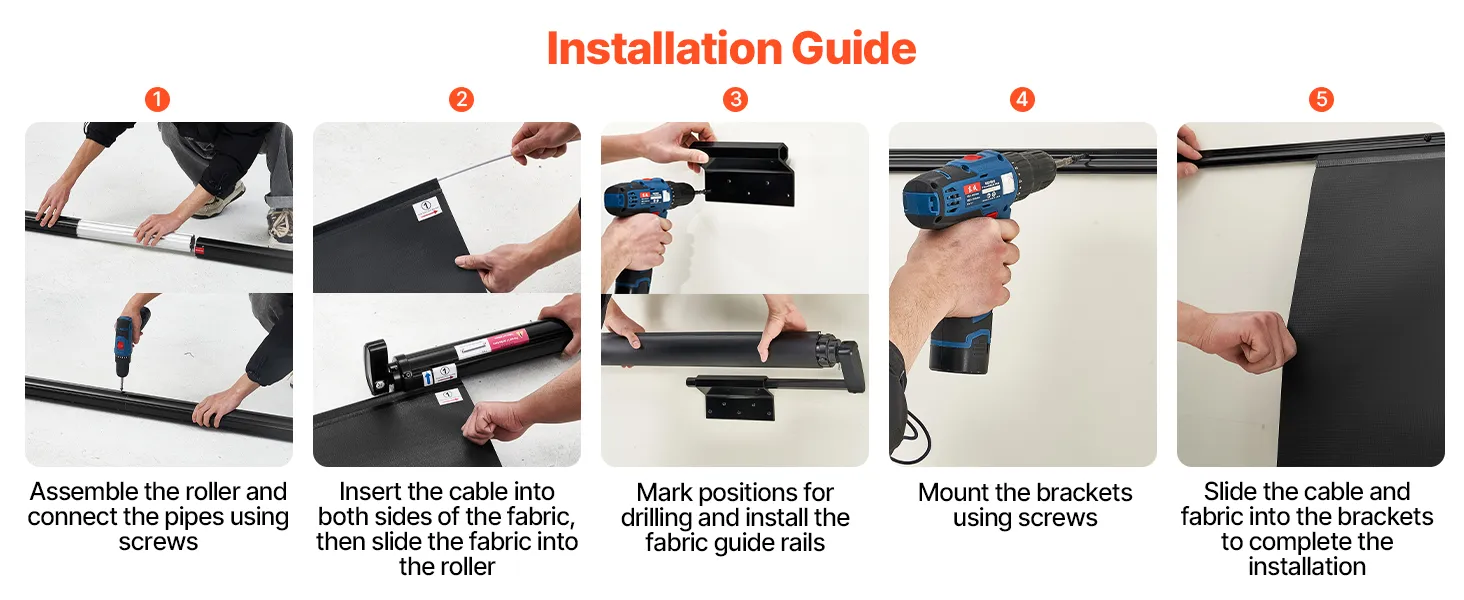 Installation Guide

1

Assemble the roller and connect the pipes using screws

2

Insert the cable into both sides of the fabric, then slide the fabric into the roller

3

Mark positions for drilling and install the fabric guide rails

4

Mount the brackets using screws

5

Slide the cable and fabric into the brackets to complete the installation