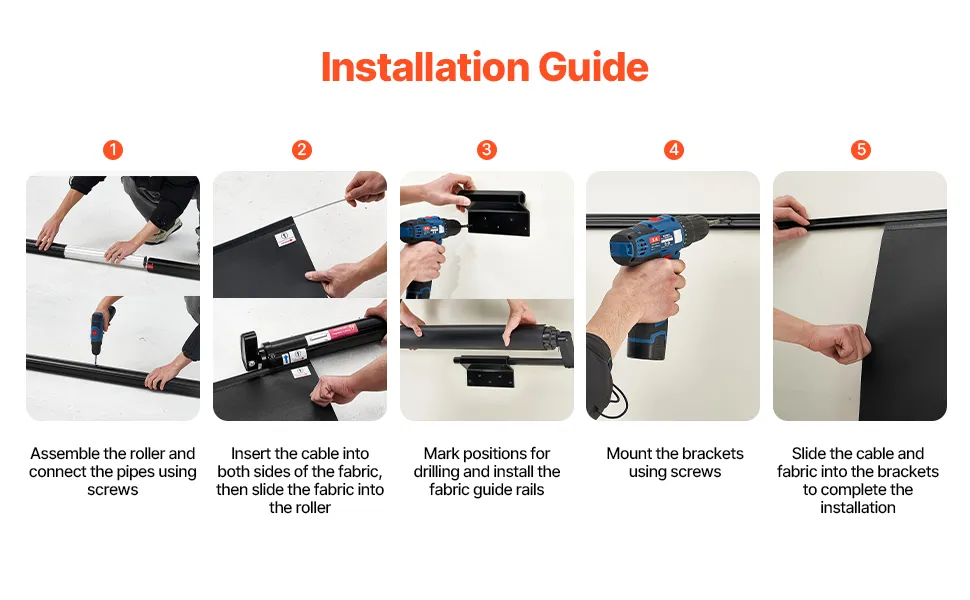 Installation Guide

1

Assemble the roller and connect the pipes using screws

2

Insert the cable into both sides of the fabric, then slide the fabric into the roller

3

Mark positions for drilling and install the fabric guide rails

4

Mount the brackets using screws

5

Slide the cable and fabric into the brackets to complete the installation