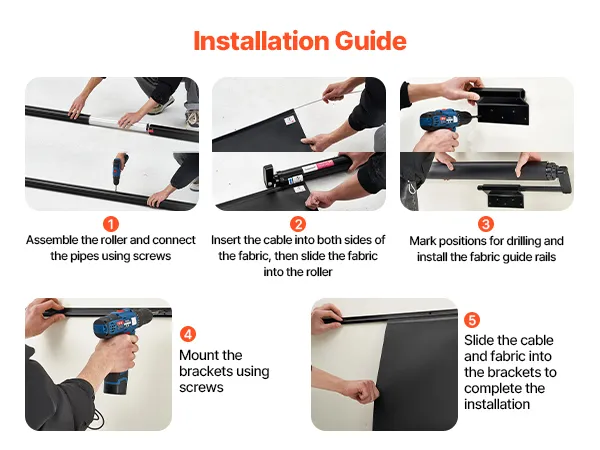 Installation Guide

1
Assemble the roller and connect the pipes using screws

2
Insert the cable into both sides of the fabric, then slide the fabric into the roller

3
Mark positions for drilling and install the fabric guide rails

4
Mount the brackets using screws

5
Slide the cable and fabric into the brackets to complete the installation