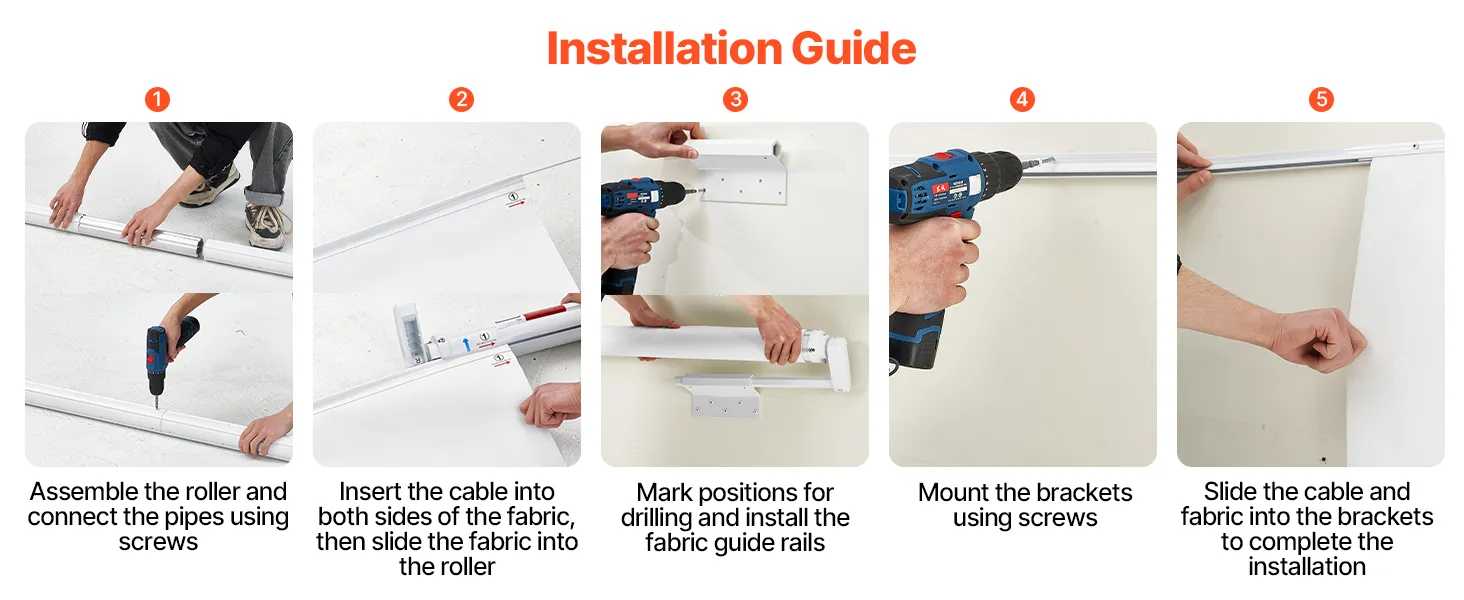 Installation Guide

1

Assemble the roller and connect the pipes using screws

2

Insert the cable into both sides of the fabric, then slide the fabric into the roller

3

Mark positions for drilling and install the fabric guide rails

4

Mount the brackets using screws

5

Slide the cable and fabric into the brackets to complete the installation