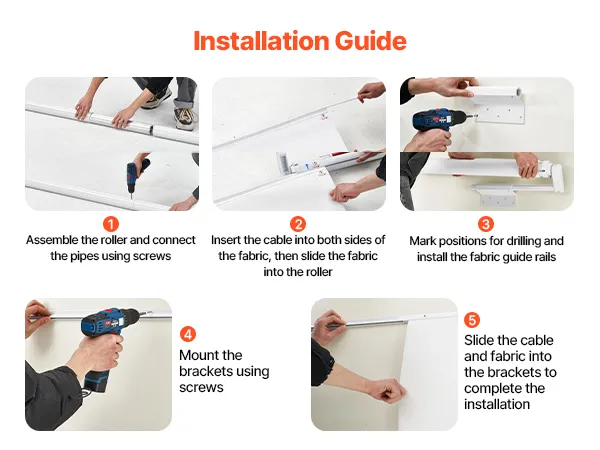 Installation Guide

1
Assemble the roller and connect the pipes using screws

2
Insert the cable into both sides of the fabric, then slide the fabric into the roller

3
Mark positions for drilling and install the fabric guide rails

4
Mount the brackets using screws

5
Slide the cable and fabric into the brackets to complete the installation