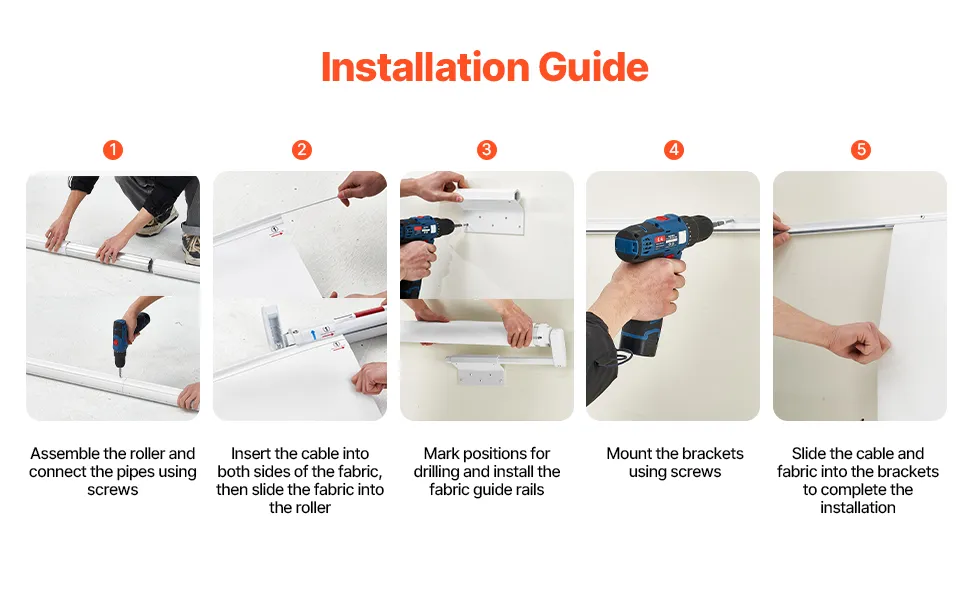 Installation Guide

1

Assemble the roller and connect the pipes using screws

2

Insert the cable into both sides of the fabric, then slide the fabric into the roller

3

Mark positions for drilling and install the fabric guide rails

4

Mount the brackets using screws

5

Slide the cable and fabric into the brackets to complete the installation