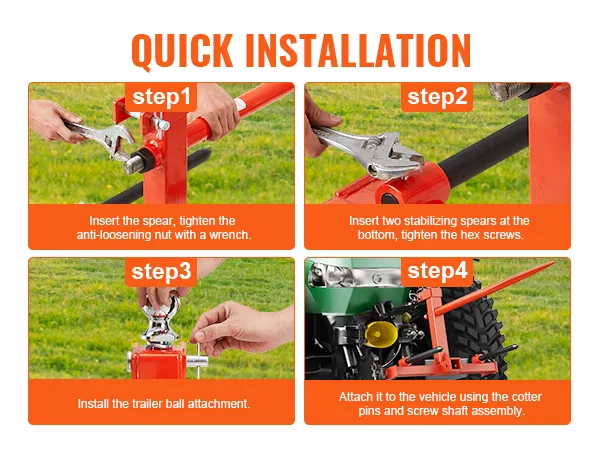 QUICK INSTALLATION

step1

Insert the spear, tighten the anti-loosening nut with a wrench.

step2

Insert two stabilizing spears at the bottom, tighten the hex screws.

step3

Install the trailer ball attachment.

step4

Attach it to the vehicle using the cotter pins and screw shaft assembly.