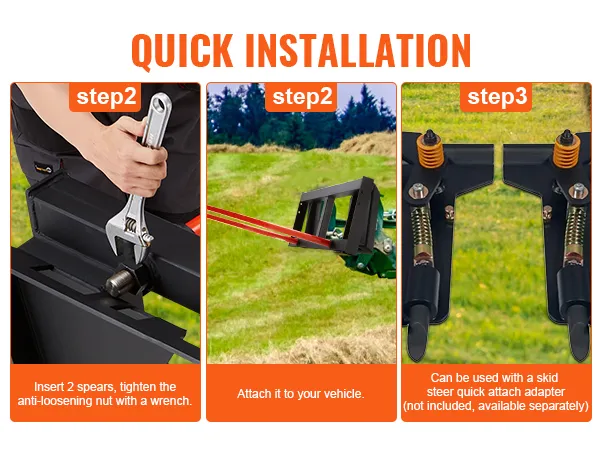 QUICK INSTALLATION

step2

Insert 2 spears, tighten the anti-loosening nut with a wrench.

step2

Attach it to your vehicle.

step3

Can be used with a skid steer quick attach adapter (not included, available separately)