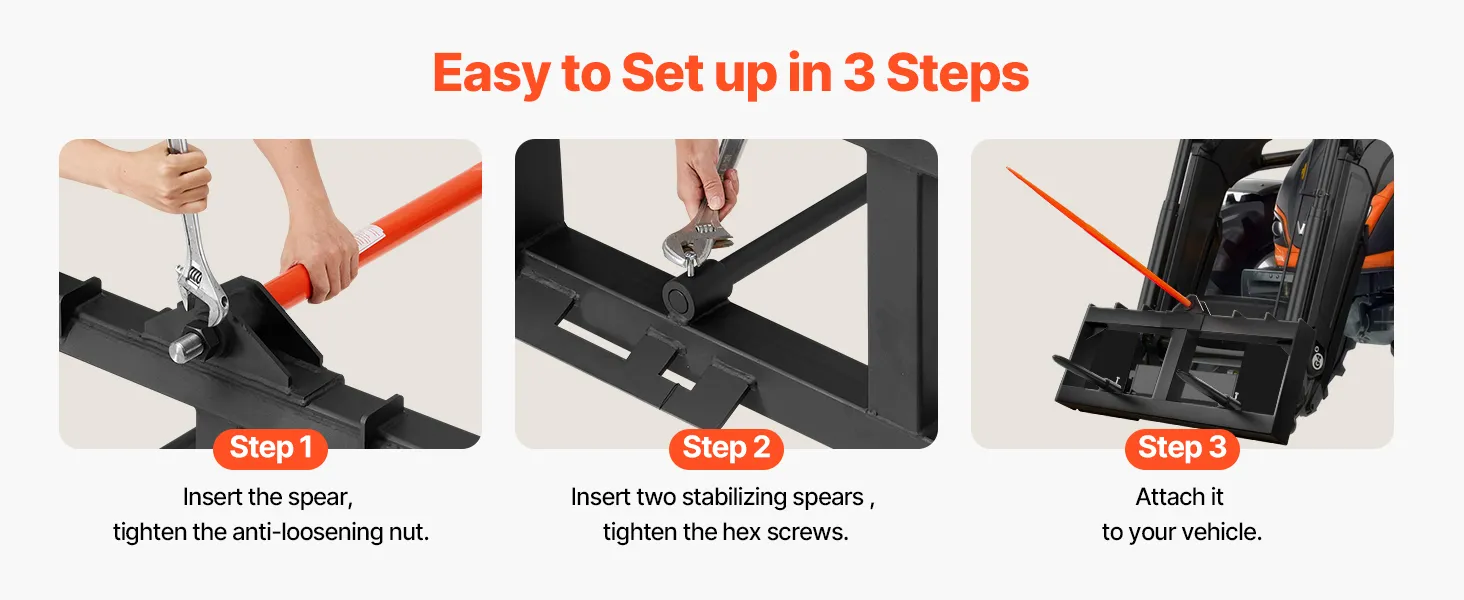 Easy to Set up in 3 Steps

Step 1
Insert the spear,
tighten the anti-loosening nut.

Step 2
Insert two stabilizing spears ,
tighten the hex screws.

Step 3
Attach it
to your vehicle.