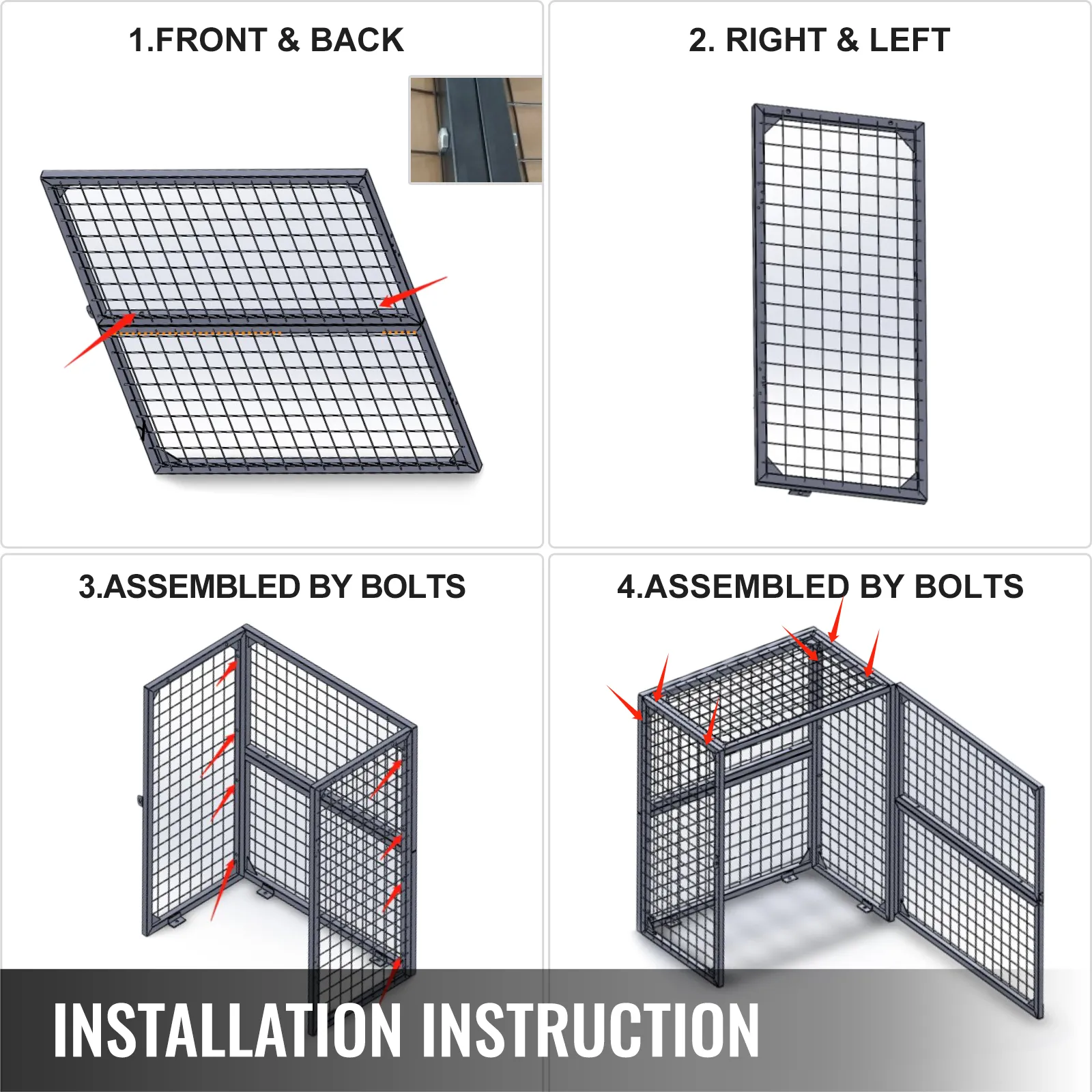 1.FRONT & BACK

2. RIGHT & LEFT

3.ASSEMBLED BY BOLTS

4.ASSEMBLED BY BOLTS

INSTALLATION INSTRUCTION