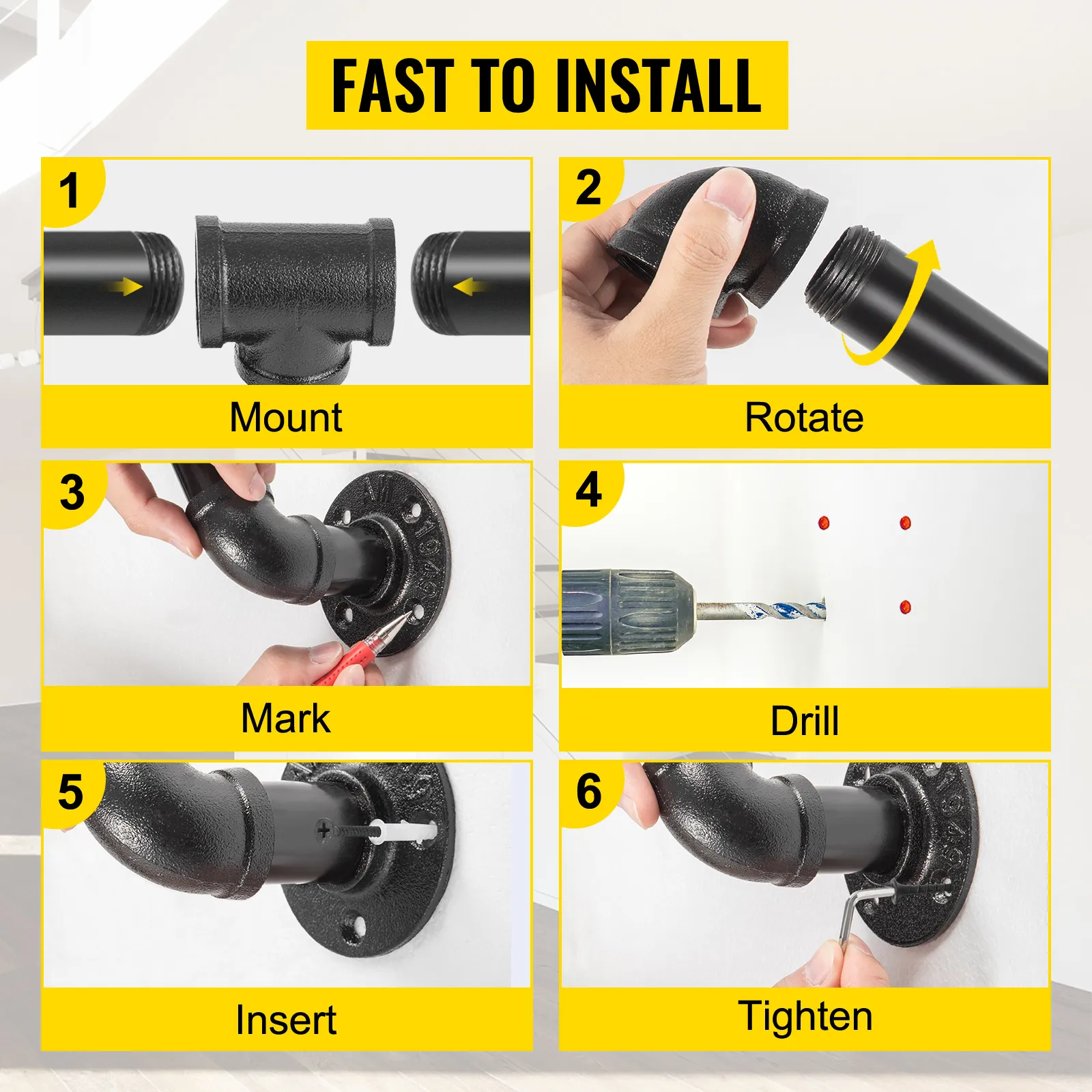 FAST TO INSTALL

1
Mount

2
Rotate

3
Mark

4
Drill

5
Insert

6
Tighten