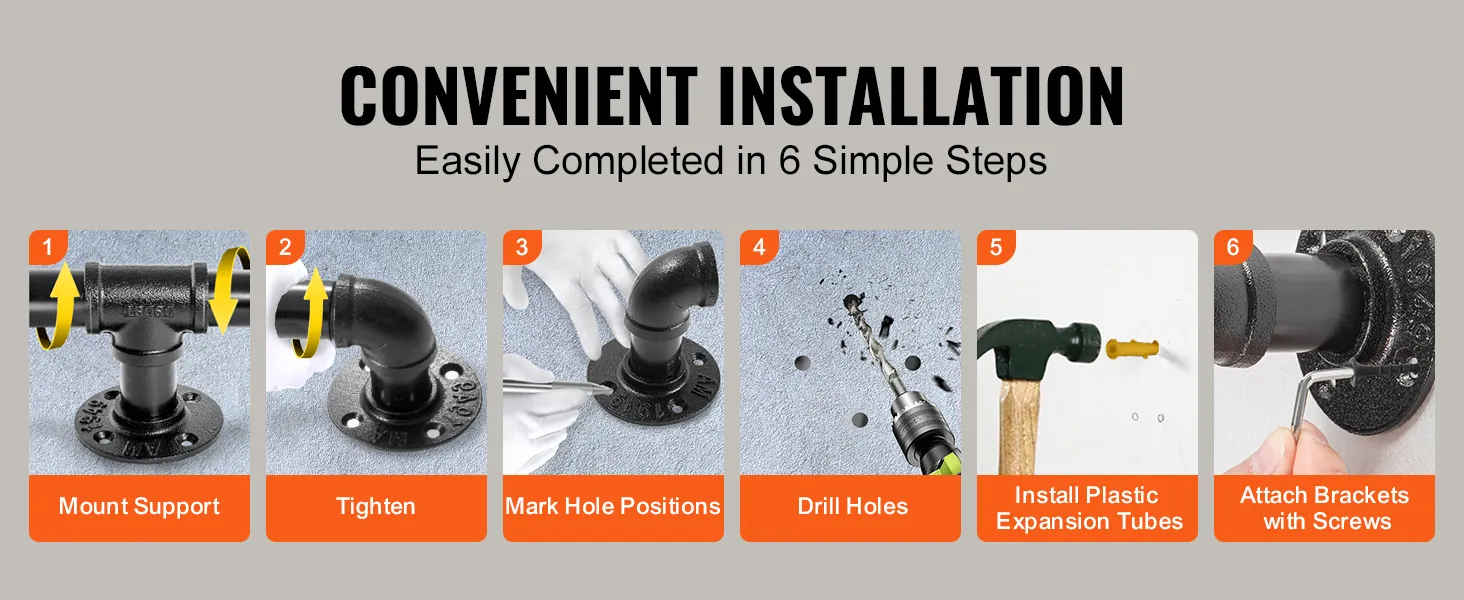 CONVENIENT INSTALLATION
Easily Completed in 6 Simple Steps

1
Mount Support

2
Tighten

3
Mark Hole Positions

4
Drill Holes

5
Install Plastic Expansion Tubes

6
Attach Brackets with Screws