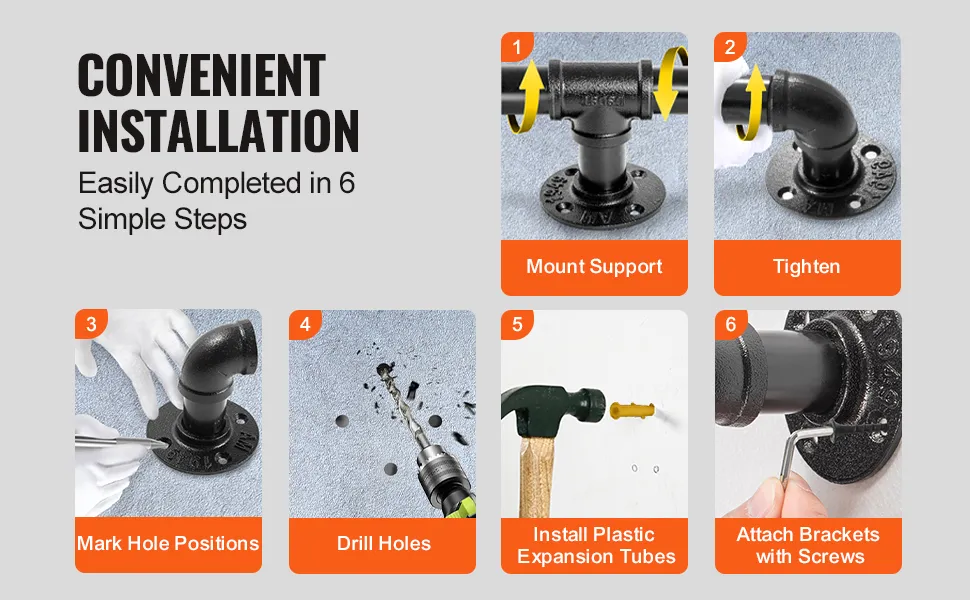 CONVENIENT INSTALLATION
Easily Completed in 6 Simple Steps

1
Mount Support

2
Tighten

3
Mark Hole Positions

4
Drill Holes

5
Install Plastic Expansion Tubes

6
Attach Brackets with Screws