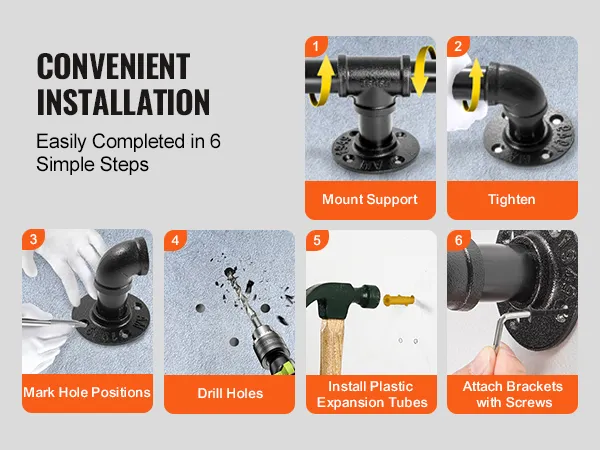 CONVENIENT INSTALLATION

Easily Completed in 6 Simple Steps

1
Mount Support

2
Tighten

3
Mark Hole Positions

4
Drill Holes

5
Install Plastic Expansion Tubes

6
Attach Brackets with Screws