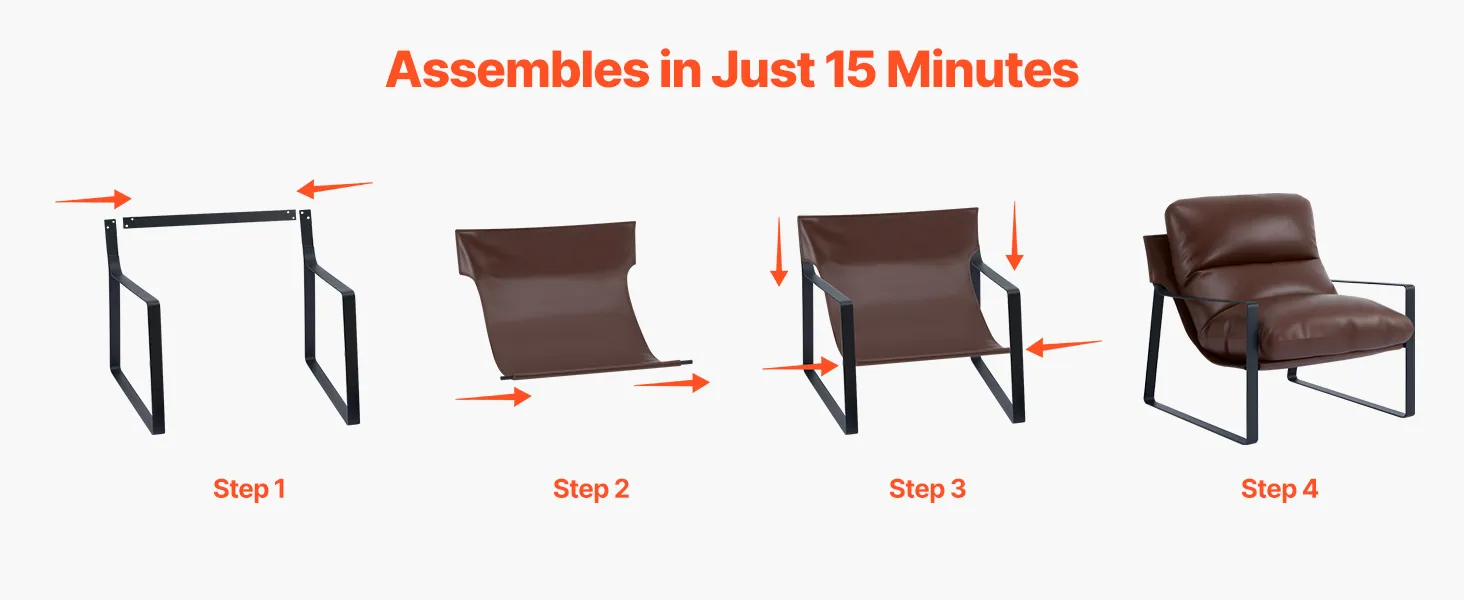 Assembles in Just 15 Minutes

Step 1

Step 2

Step 3

Step 4