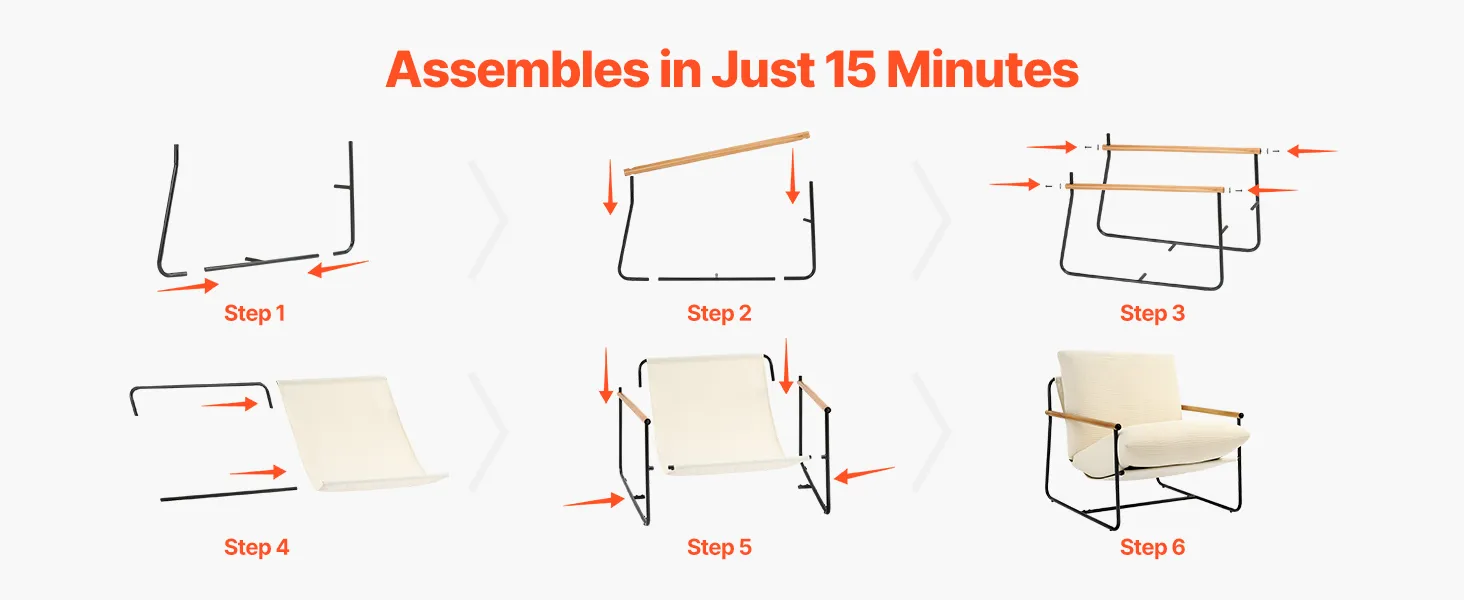 Assembles in Just 15 Minutes

Step 1

Step 2

Step 3

Step 4

Step 5

Step 6