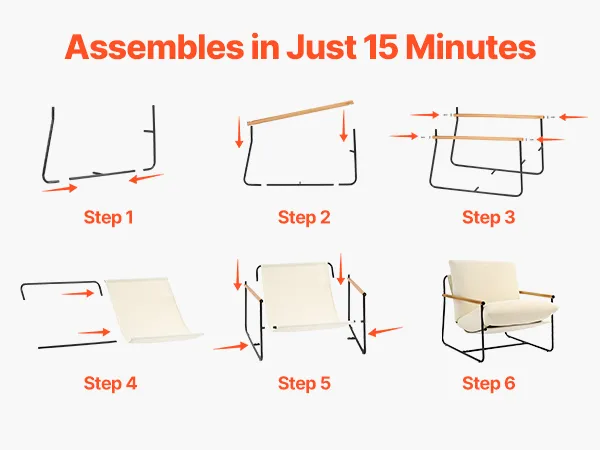 Assembles in Just 15 Minutes

Step 1

Step 2

Step 3

Step 4

Step 5

Step 6