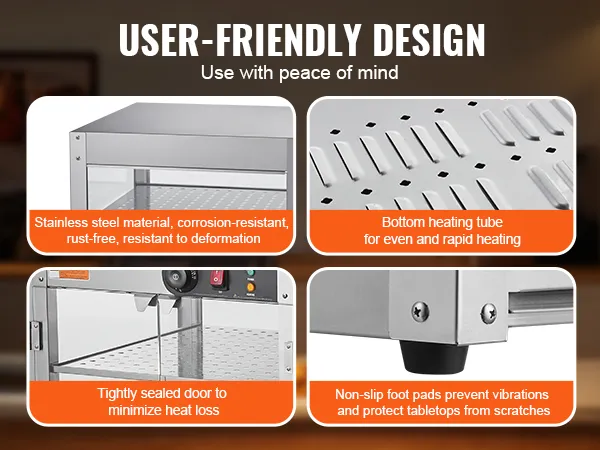 USER-FRIENDLY DESIGN
Use with peace of mind

Stainless steel material, corrosion-resistant, rust-free, resistant to deformation

Bottom heating tube for even and rapid heating

Tightly sealed door to minimize heat loss

Non-slip foot pads prevent vibrations and protect tabletops from scratches