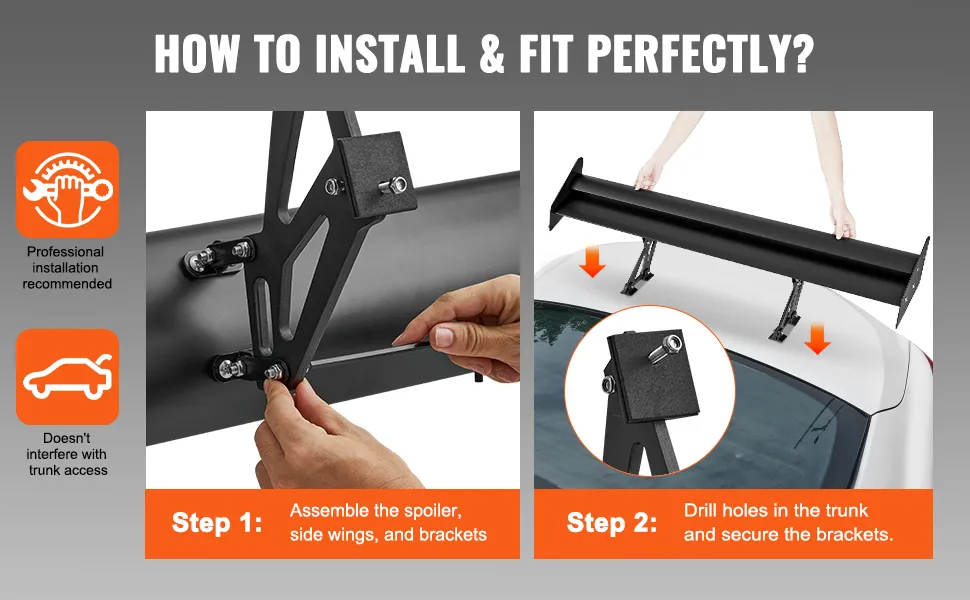 HOW TO INSTALL & FIT PERFECTLY?

Professional installation recommended

Doesn't interfere with trunk access

Step 1: Assemble the spoiler, side wings, and brackets

Step 2: Drill holes in the trunk and secure the brackets.