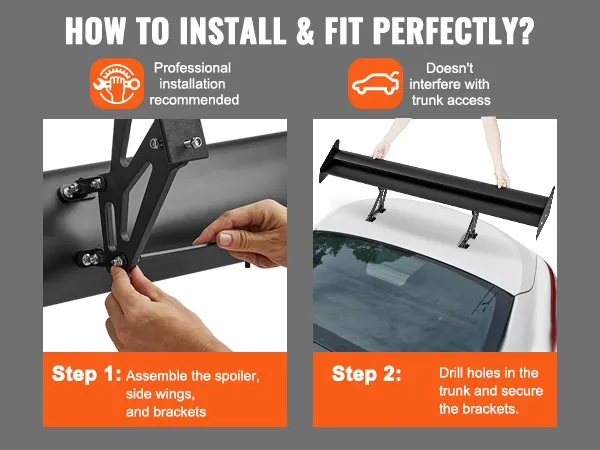 HOW TO INSTALL & FIT PERFECTLY?

Professional installation recommended

Doesn't interfere with trunk access

Step 1: Assemble the spoiler, side wings, and brackets

Step 2: Drill holes in the trunk and secure the brackets.