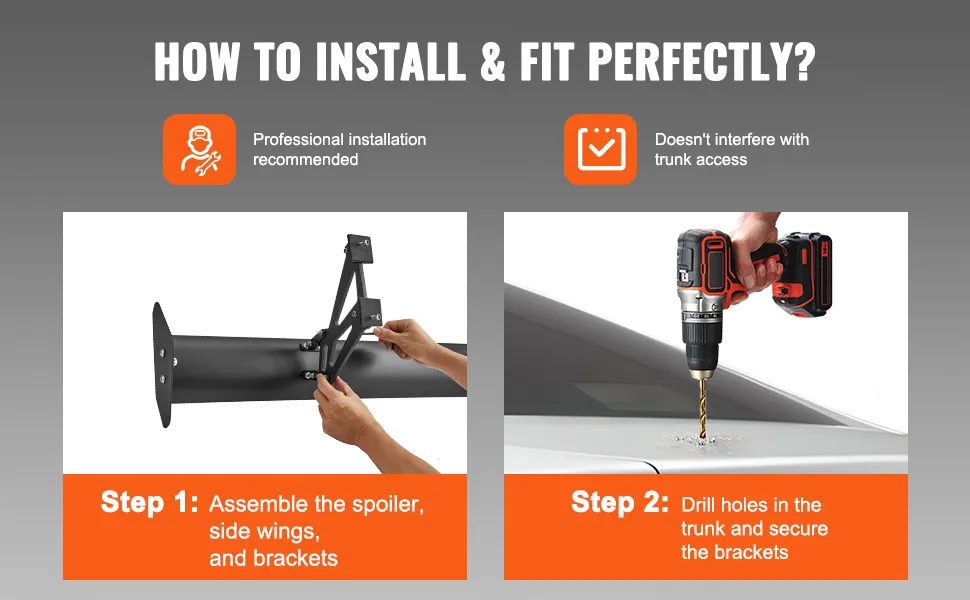 HOW TO INSTALL & FIT PERFECTLY?

Professional installation recommended

Doesn't interfere with trunk access

Step 1: Assemble the spoiler, side wings, and brackets

Step 2: Drill holes in the trunk and secure the brackets