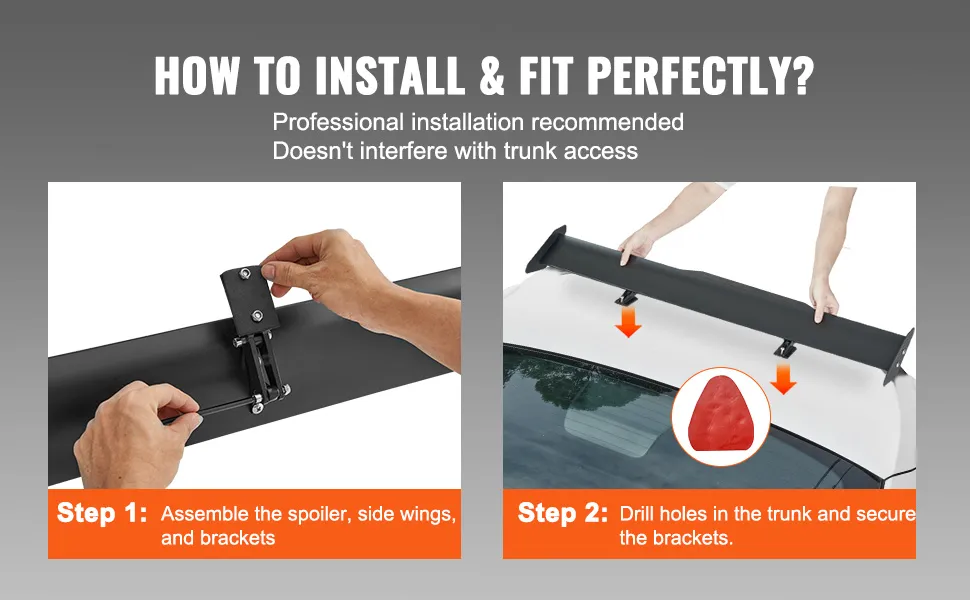 HOW TO INSTALL & FIT PERFECTLY?

Professional installation recommended
Doesn't interfere with trunk access

Step 1: Assemble the spoiler, side wings, and brackets

Step 2: Drill holes in the trunk and secure the brackets.