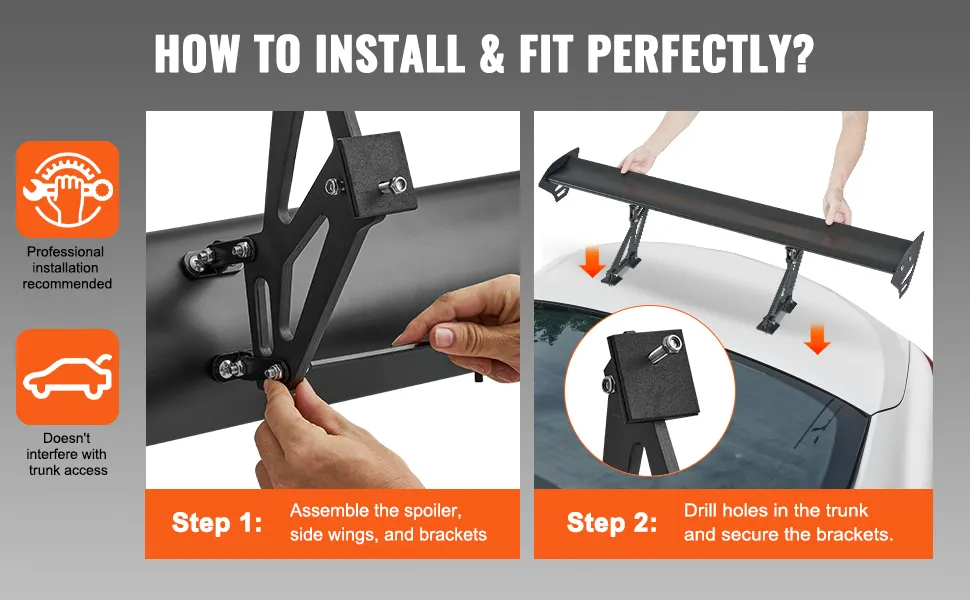 HOW TO INSTALL & FIT PERFECTLY?

Professional installation recommended

Doesn't interfere with trunk access

Step 1: Assemble the spoiler, side wings, and brackets

Step 2: Drill holes in the trunk and secure the brackets.