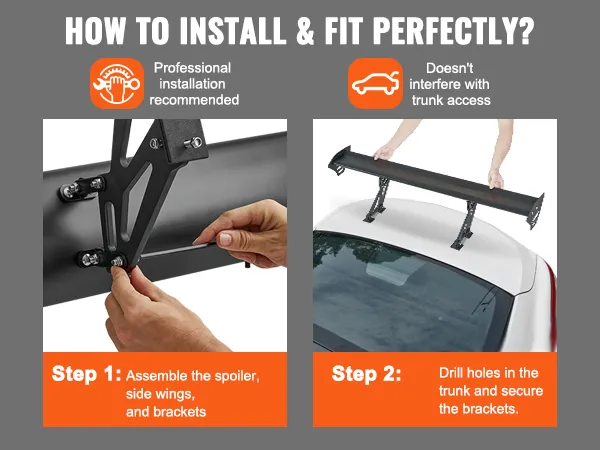 HOW TO INSTALL & FIT PERFECTLY?

Professional installation recommended

Doesn't interfere with trunk access

Step 1: Assemble the spoiler, side wings, and brackets

Step 2: Drill holes in the trunk and secure the brackets.