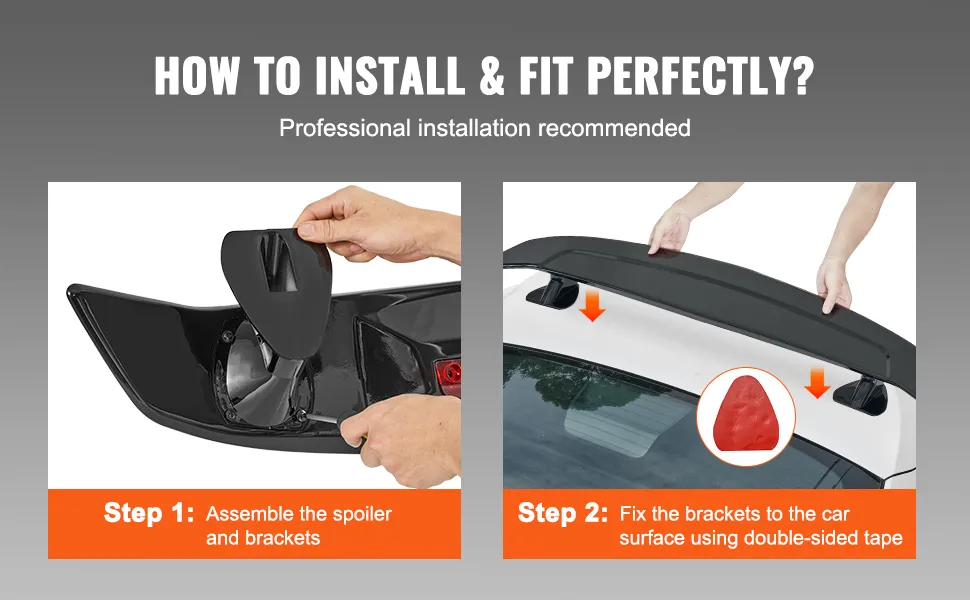 HOW TO INSTALL & FIT PERFECTLY?

Professional installation recommended

Step 1: Assemble the spoiler and brackets

Step 2: Fix the brackets to the car surface using double-sided tape