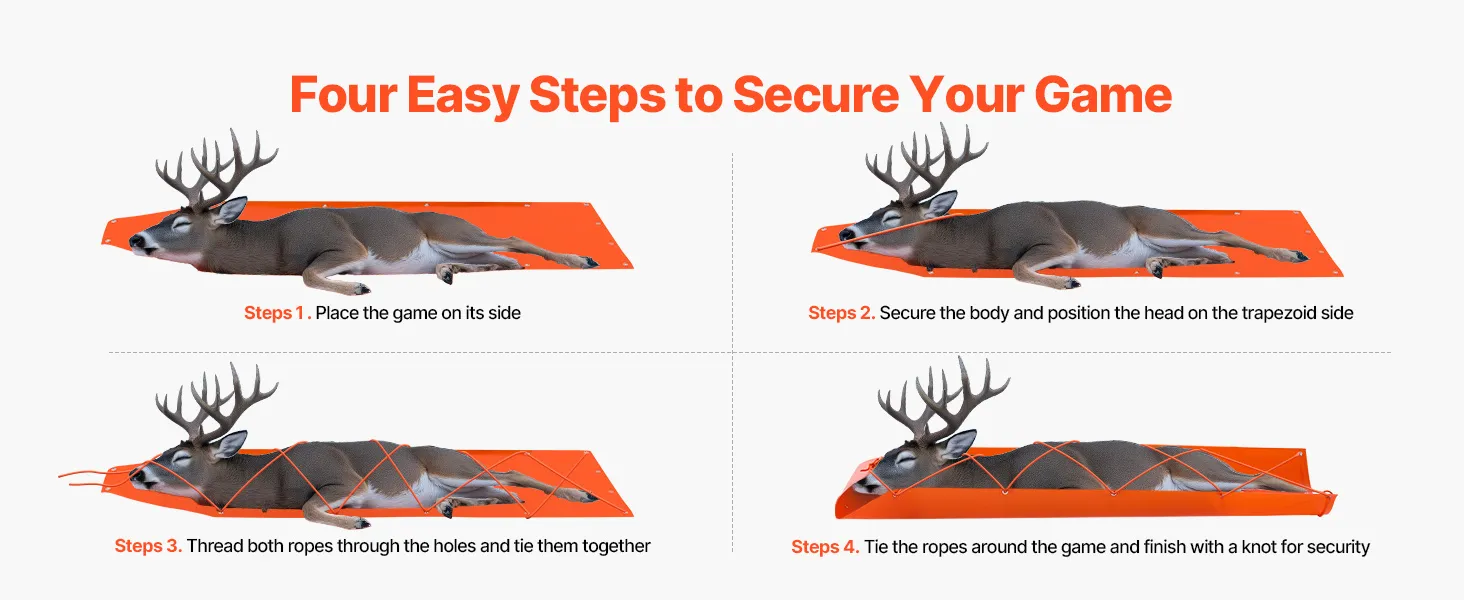 Four Easy Steps to Secure Your Game

Steps 1. Place the game on its side

Steps 2. Secure the body and position the head on the trapezoid side

Steps 3. Thread both ropes through the holes and tie them together

Steps 4. Tie the ropes around the game and finish with a knot for security