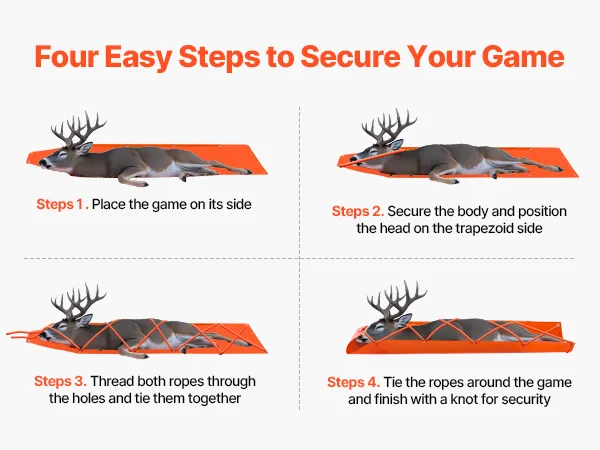 Four Easy Steps to Secure Your Game

Steps 1. Place the game on its side

Steps 2. Secure the body and position the head on the trapezoid side

Steps 3. Thread both ropes through the holes and tie them together

Steps 4. Tie the ropes around the game and finish with a knot for security