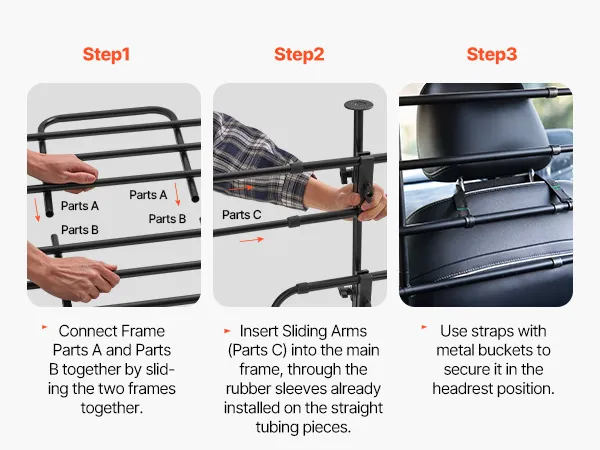 Step1

Parts A
Parts A
Parts B
Parts B

Connect Frame Parts A and Parts B together by sliding the two frames together.

Step2

Parts C

Insert Sliding Arms (Parts C) into the main frame, through the rubber sleeves already installed on the straight tubing pieces.

Step3

Use straps with metal buckets to secure it in the headrest position.