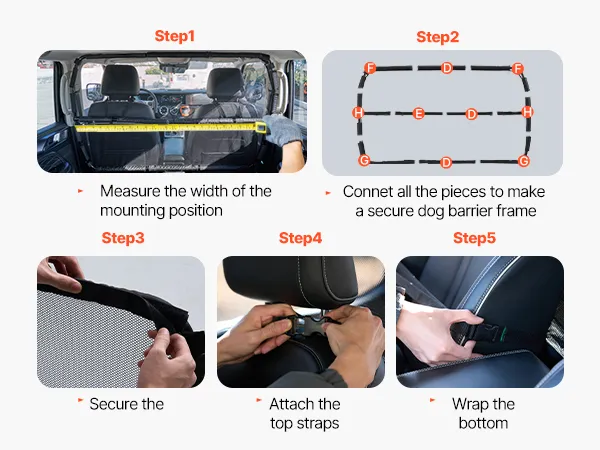 Step1

Measure the width of the mounting position

Step2

F D F
H E D H
G D G

Connet all the pieces to make a secure dog barrier frame

Step3

Secure the

Step4

Attach the top straps

Step5

Wrap the bottom