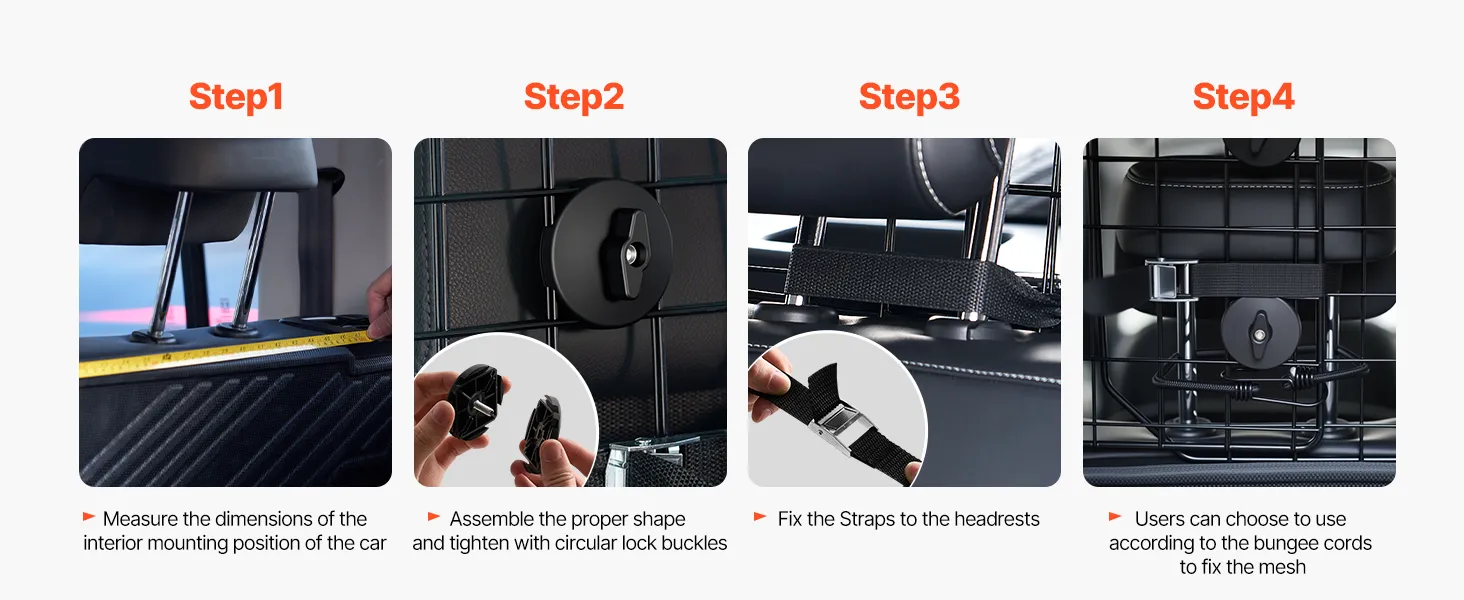 Step1

Measure the dimensions of the interior mounting position of the car

Step2

Assemble the proper shape and tighten with circular lock buckles

Step3

Fix the Straps to the headrests

Step4

Users can choose to use according to the bungee cords to fix the mesh