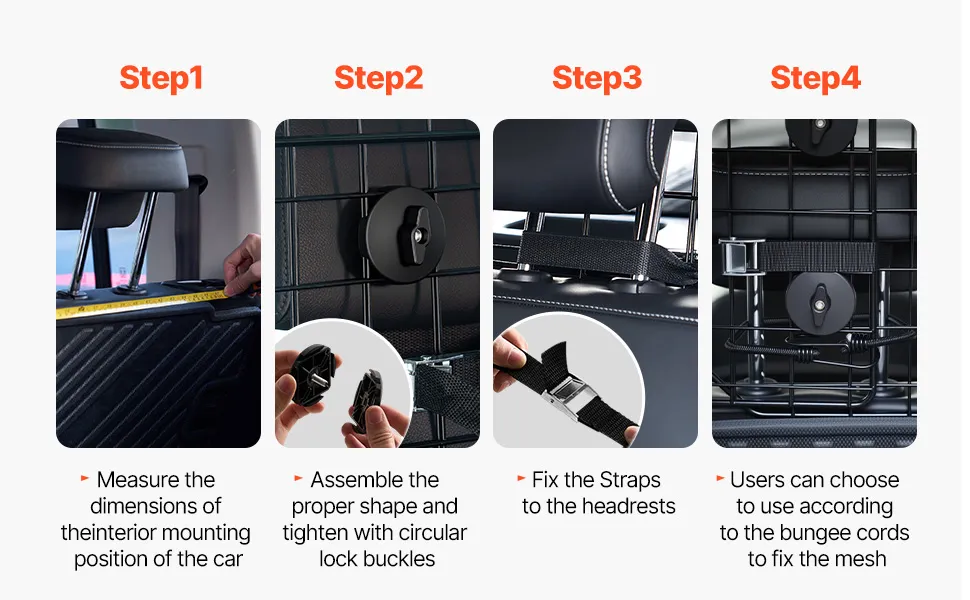 Step1

Measure the dimensions of theinterior mounting position of the car

Step2

Assemble the proper shape and tighten with circular lock buckles

Step3

Fix the Straps to the headrests

Step4

Users can choose to use according to the bungee cords to fix the mesh