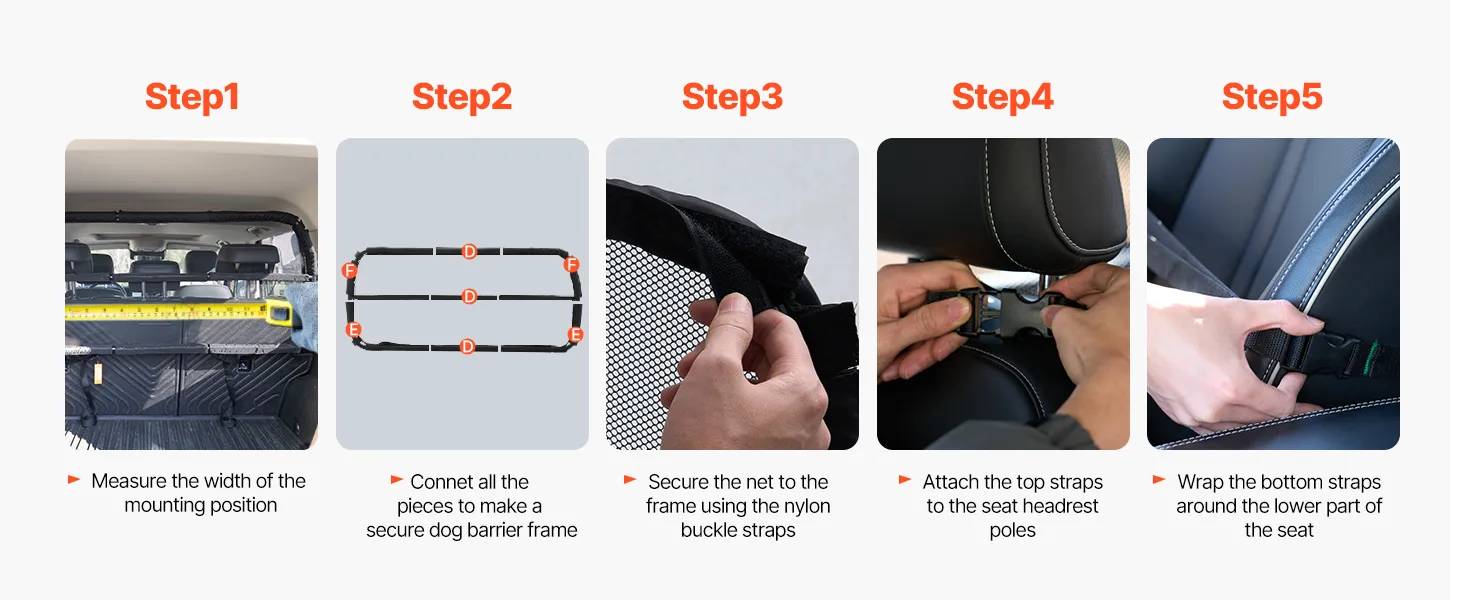 Step1

Measure the width of the mounting position

Step2

F D F
D
E D E

Connet all the pieces to make a secure dog barrier frame

Step3

Secure the net to the frame using the nylon buckle straps

Step4

Attach the top straps to the seat headrest poles

Step5

Wrap the bottom straps around the lower part of the seat