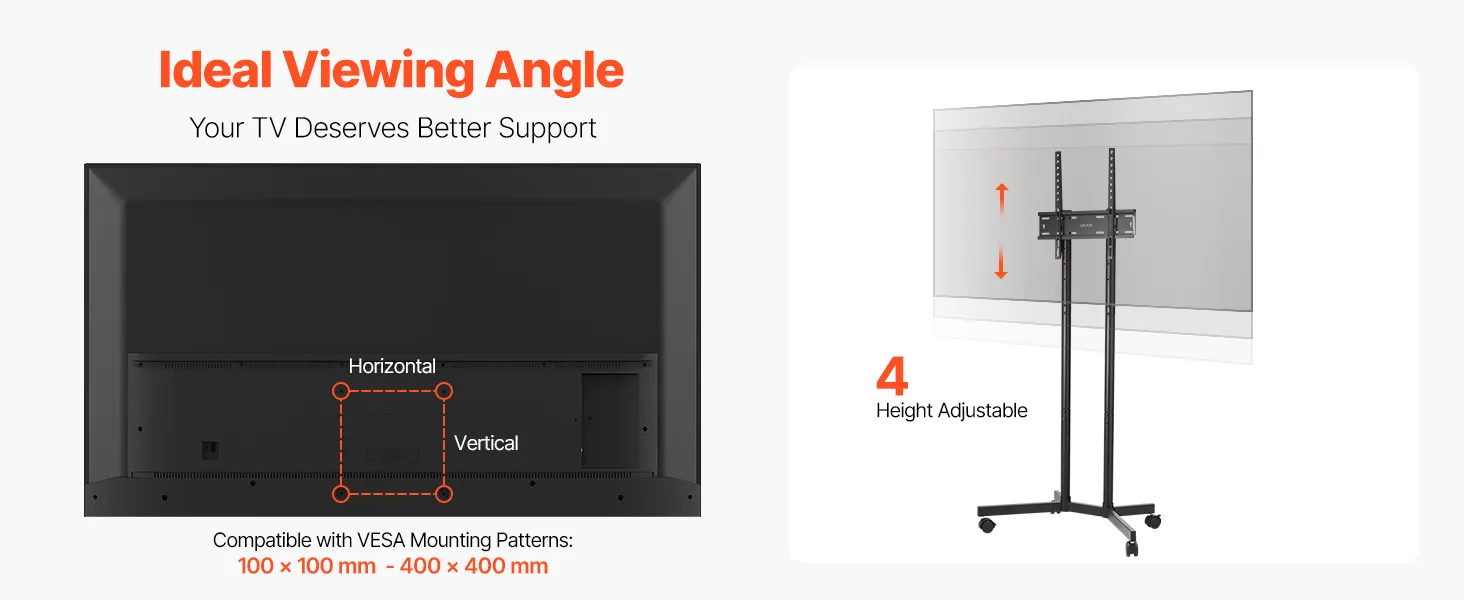 Ideal Viewing Angle

Your TV Deserves Better Support

Horizontal

Vertical

Compatible with VESA Mounting Patterns:
100 × 100 mm - 400 × 400 mm

4
Height Adjustable