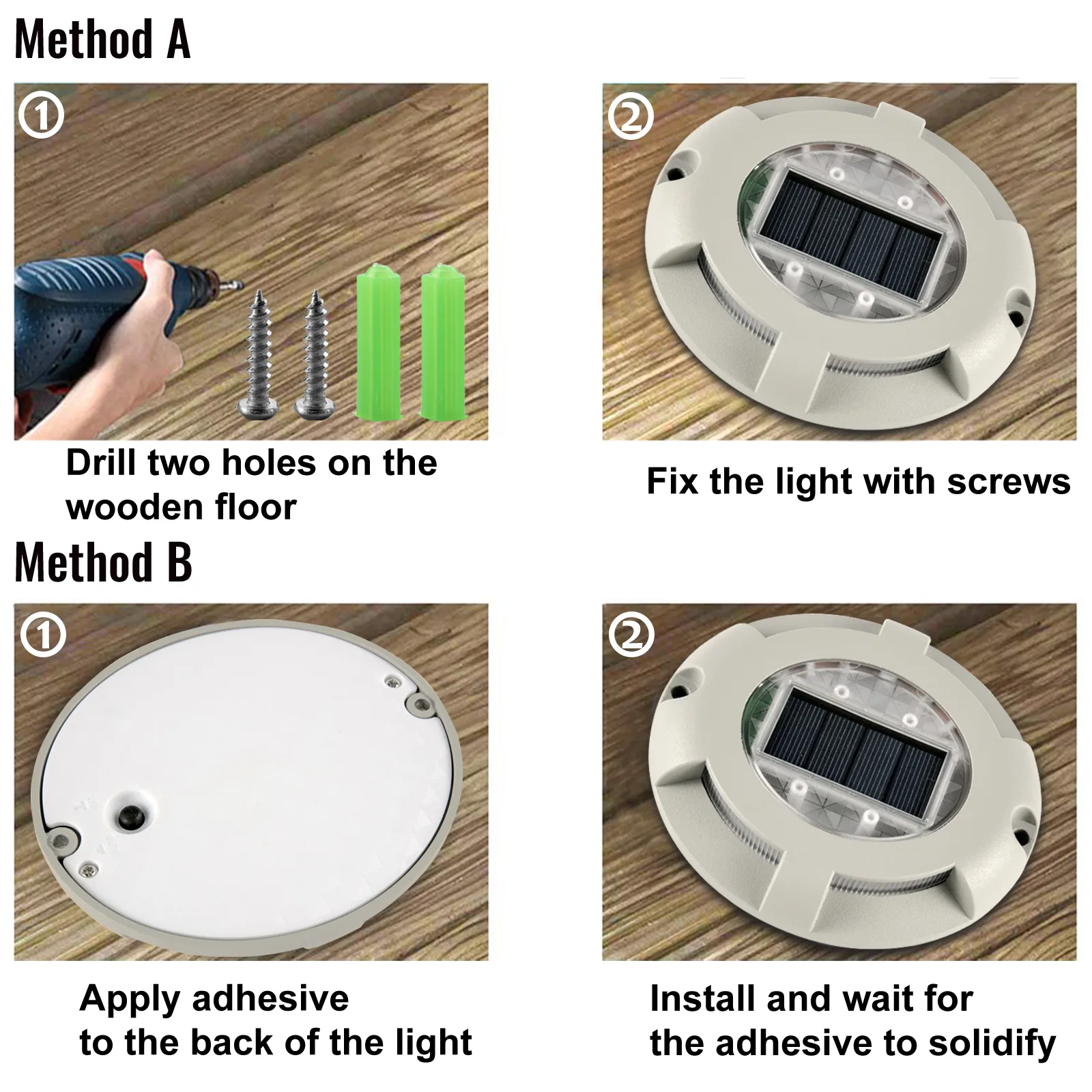 Method A

①

Drill two holes on the wooden floor

②

Fix the light with screws

Method B

①

Apply adhesive to the back of the light

②

Install and wait for the adhesive to solidify