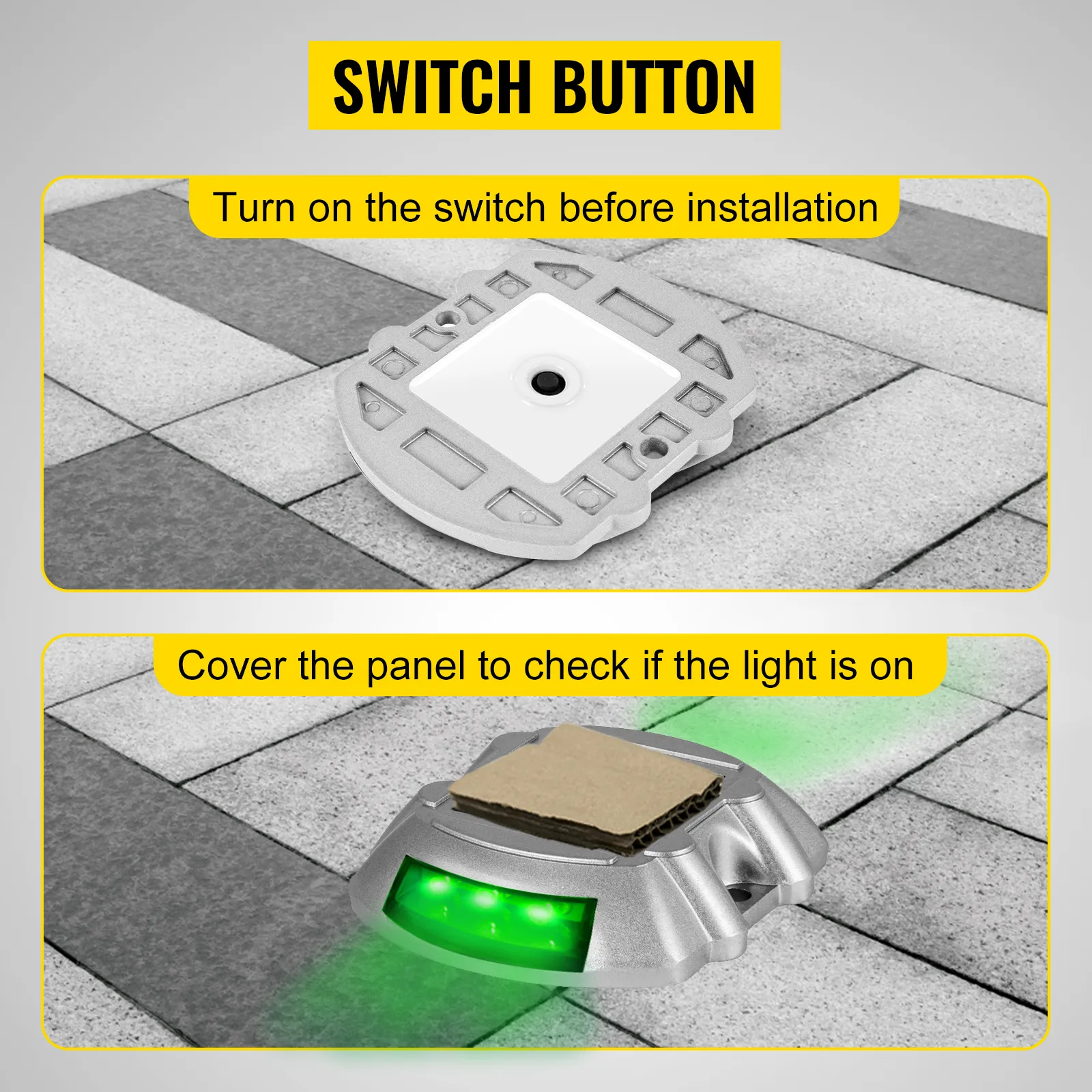 SWITCH BUTTON

Turn on the switch before installation

Cover the panel to check if the light is on