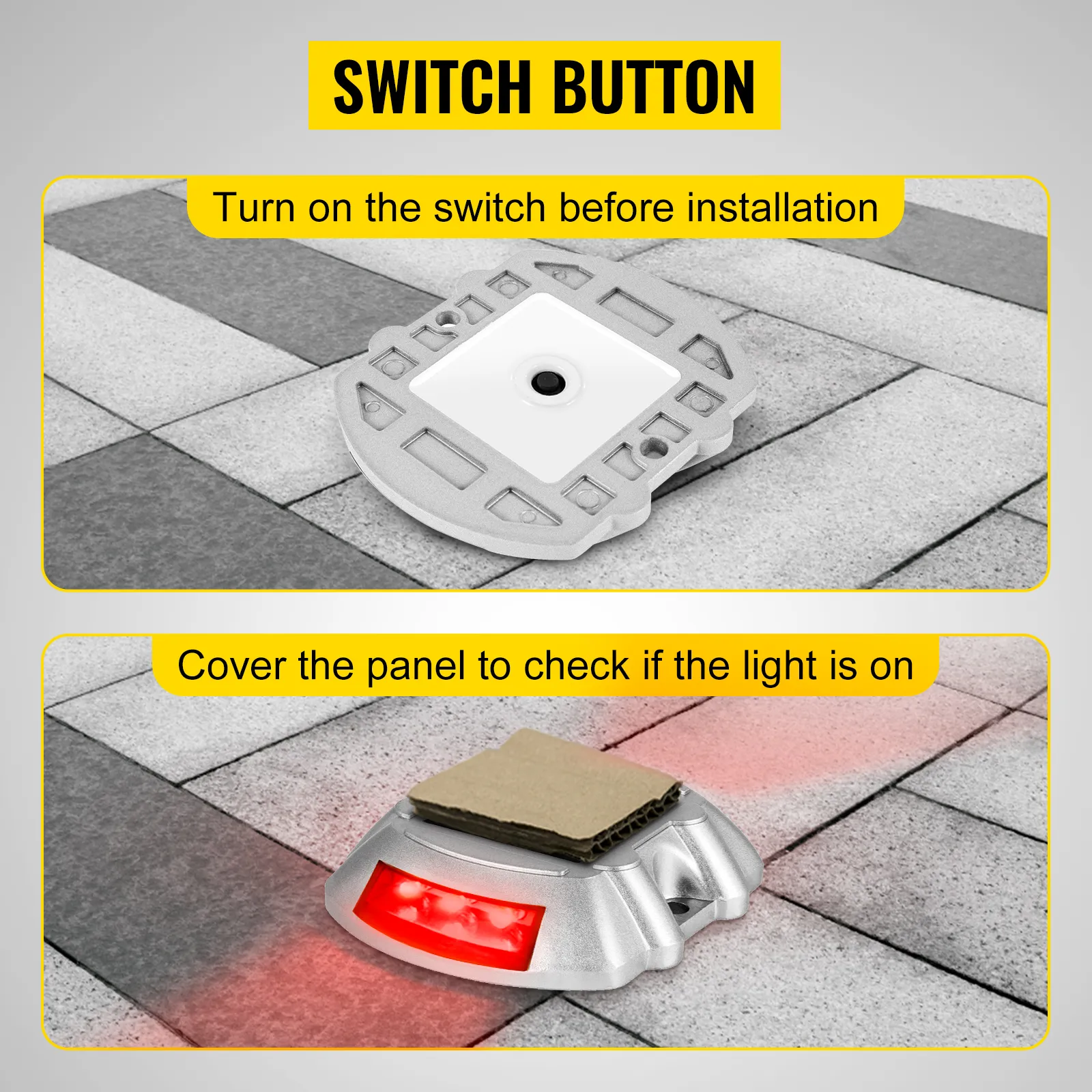 SWITCH BUTTON

Turn on the switch before installation

Cover the panel to check if the light is on