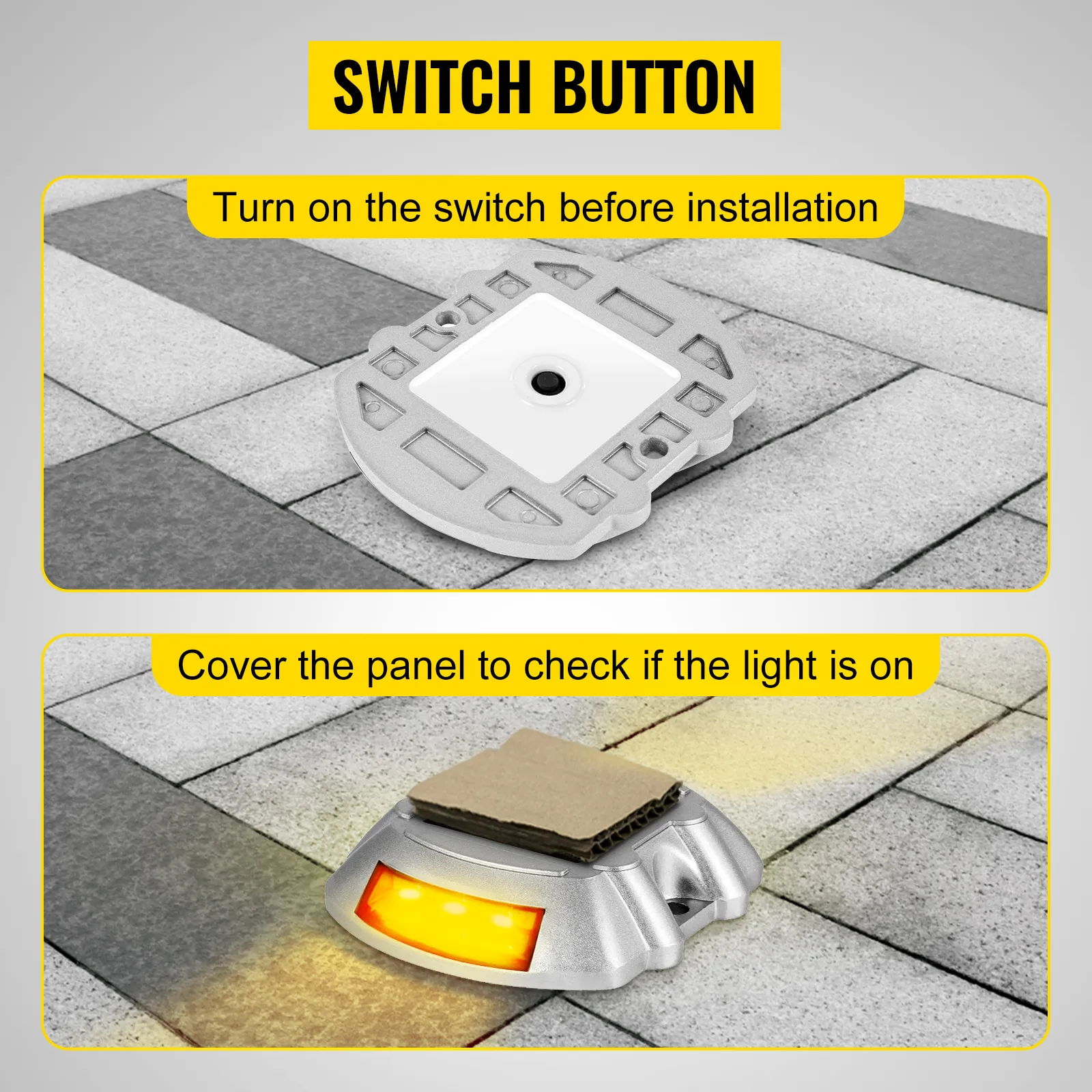 SWITCH BUTTON

Turn on the switch before installation

Cover the panel to check if the light is on