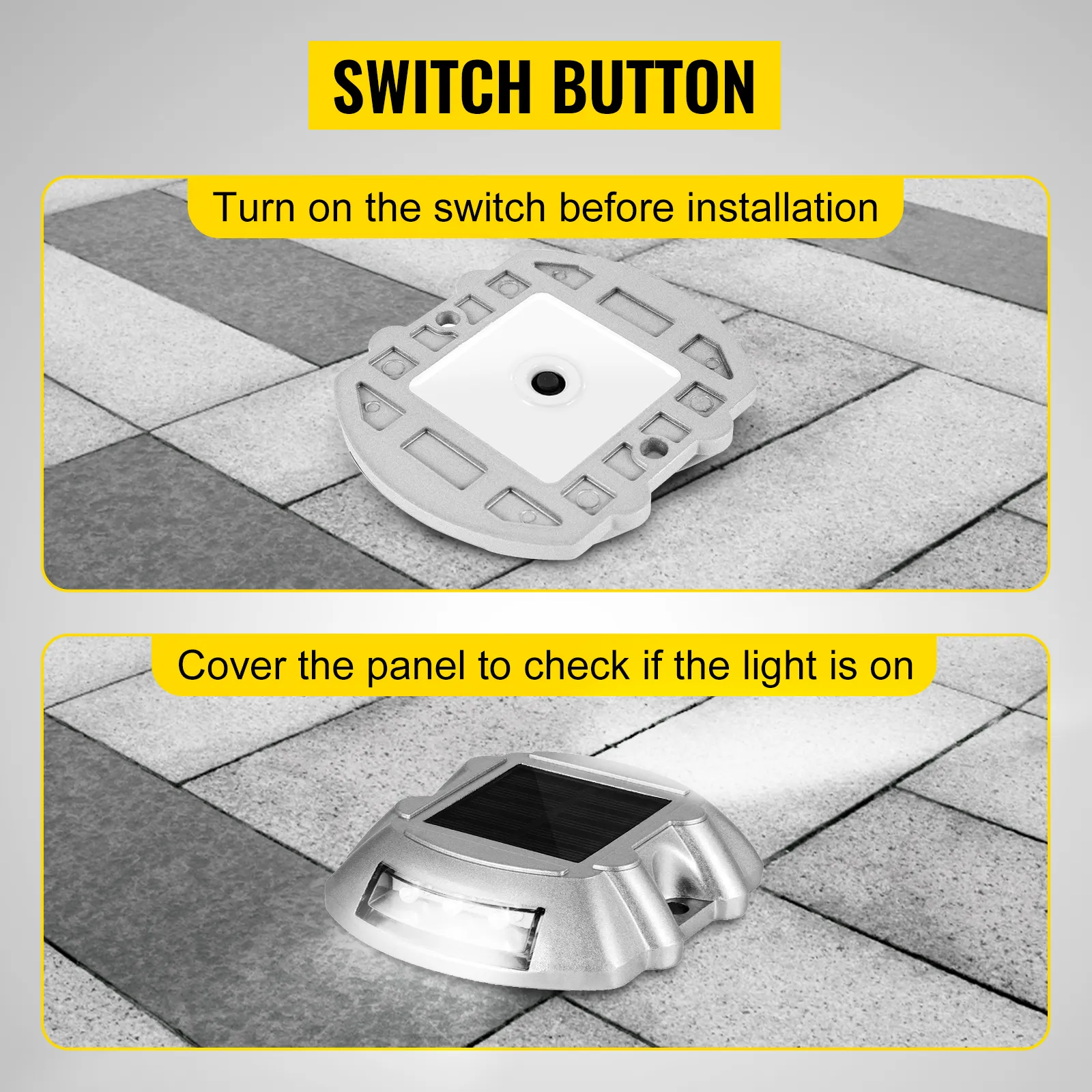 SWITCH BUTTON

Turn on the switch before installation

Cover the panel to check if the light is on