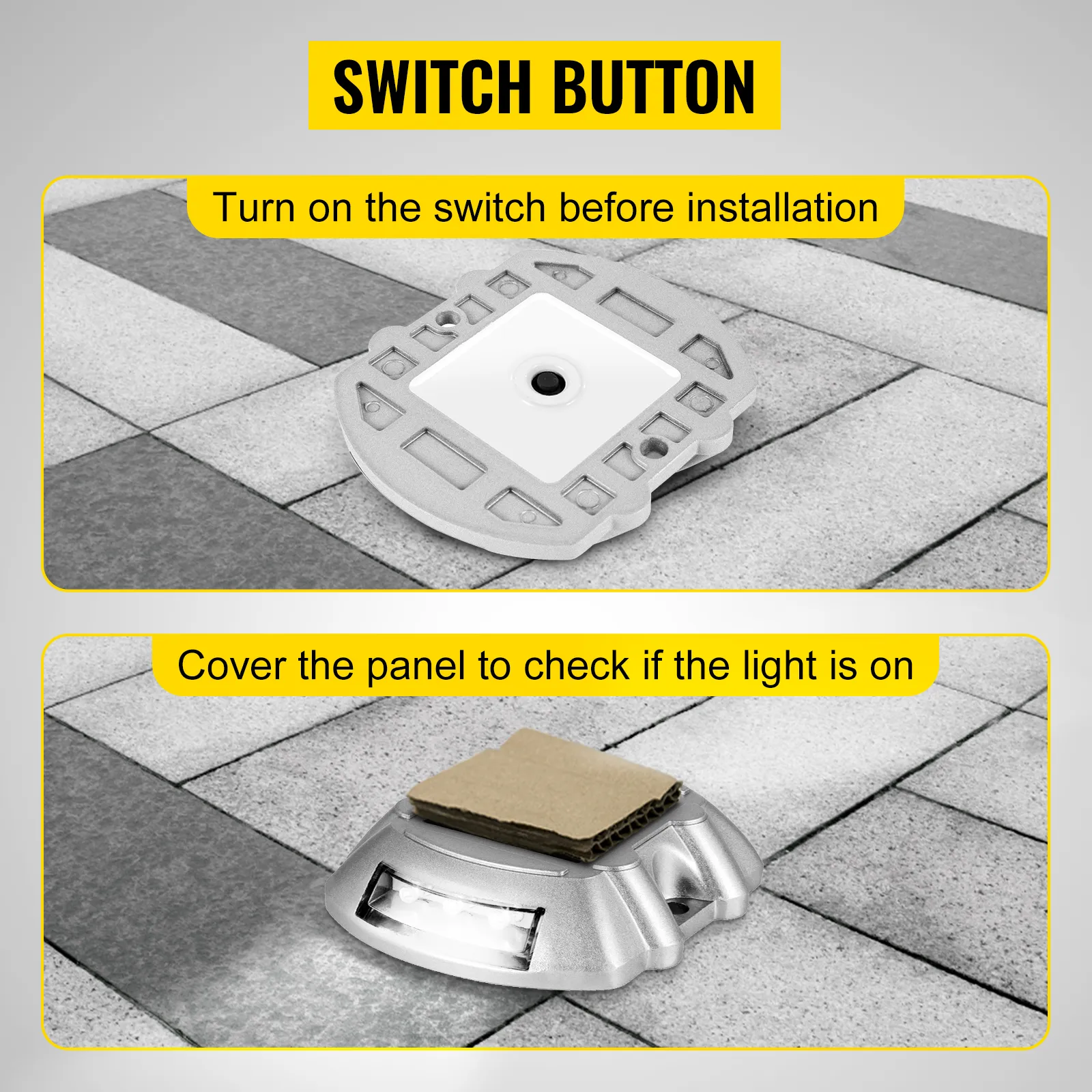 SWITCH BUTTON

Turn on the switch before installation

Cover the panel to check if the light is on