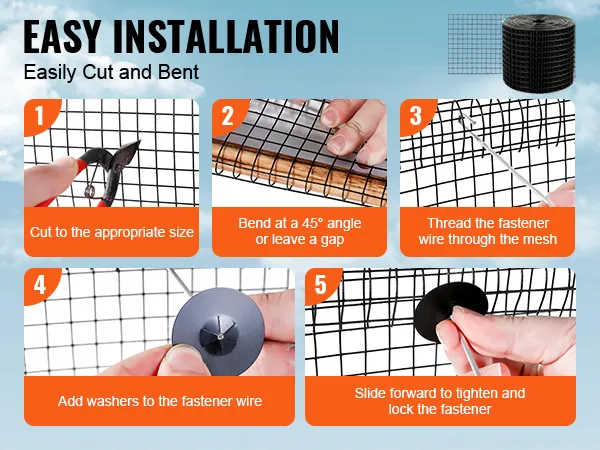 EASY INSTALLATION

Easily Cut and Bent

1

Cut to the appropriate size

2

Bend at a 45° angle or leave a gap

3

Thread the fastener wire through the mesh

4

Add washers to the fastener wire

5

Slide forward to tighten and lock the fastener