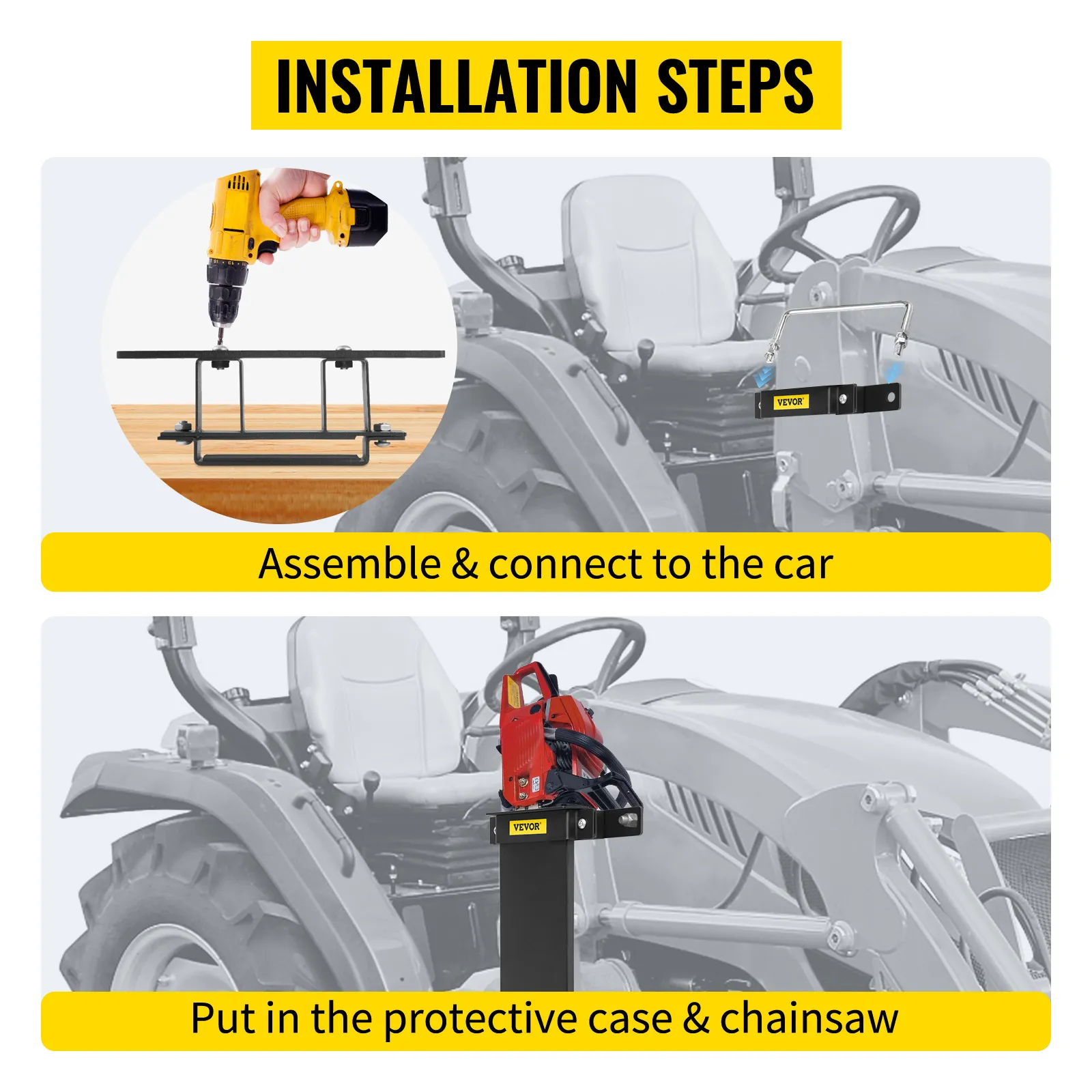 INSTALLATION STEPS

VEVOR

Assemble & connect to the car

VEVOR

Put in the protective case & chainsaw