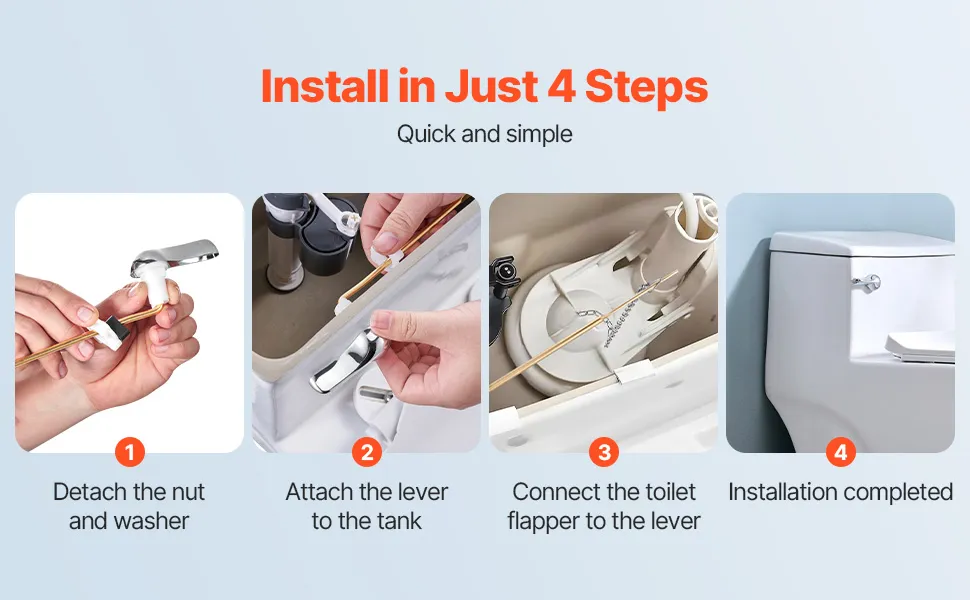 Install in Just 4 Steps

Quick and simple

1
Detach the nut and washer

2
Attach the lever to the tank

3
Connect the toilet flapper to the lever

4
Installation completed